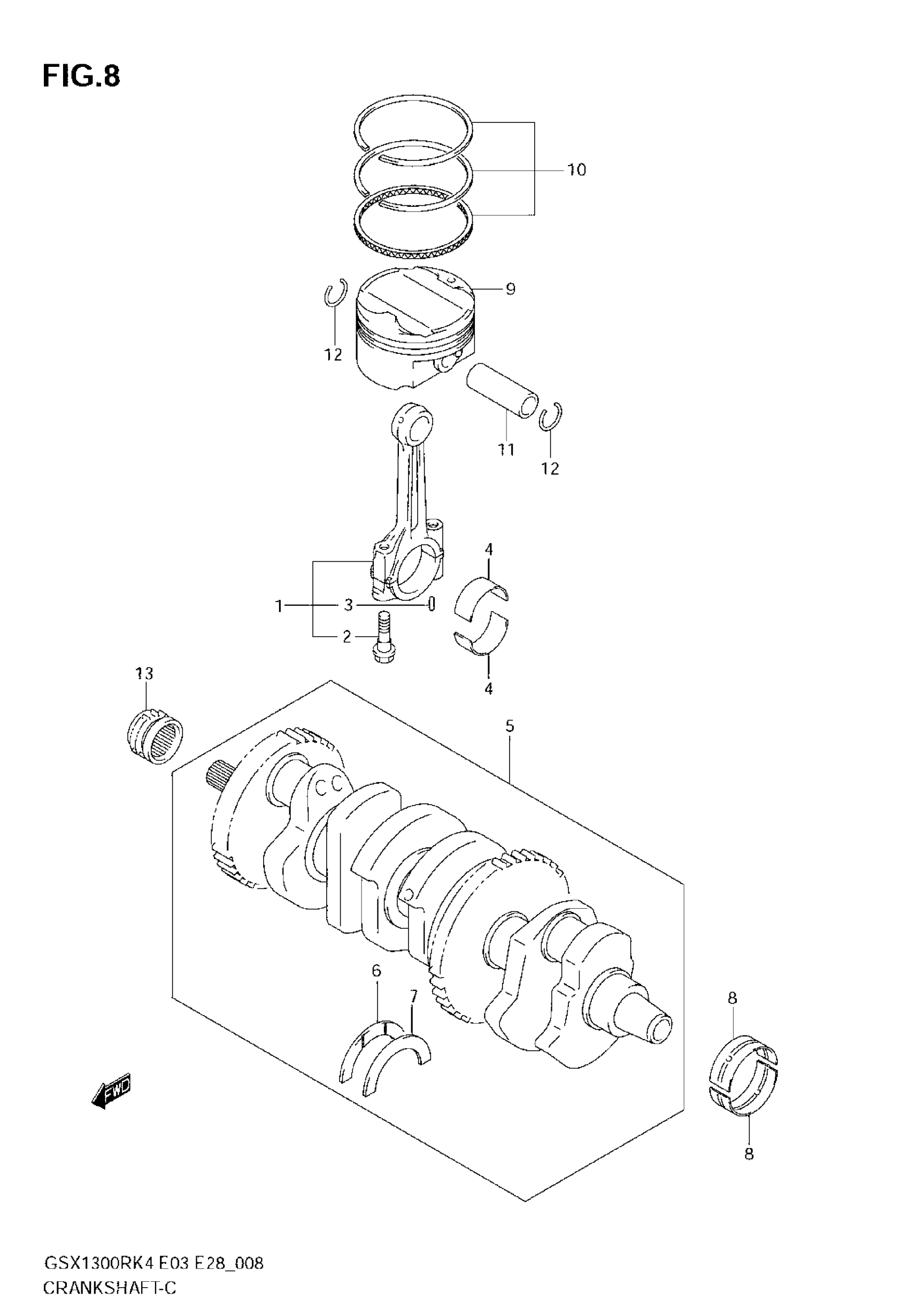 FIG.8

10

9

12

11

12

4

1

3

2

4

13

5

6

7

8

8

FWD

GSX1300RK4 E03 E28_008
CRANKSHAFT-C