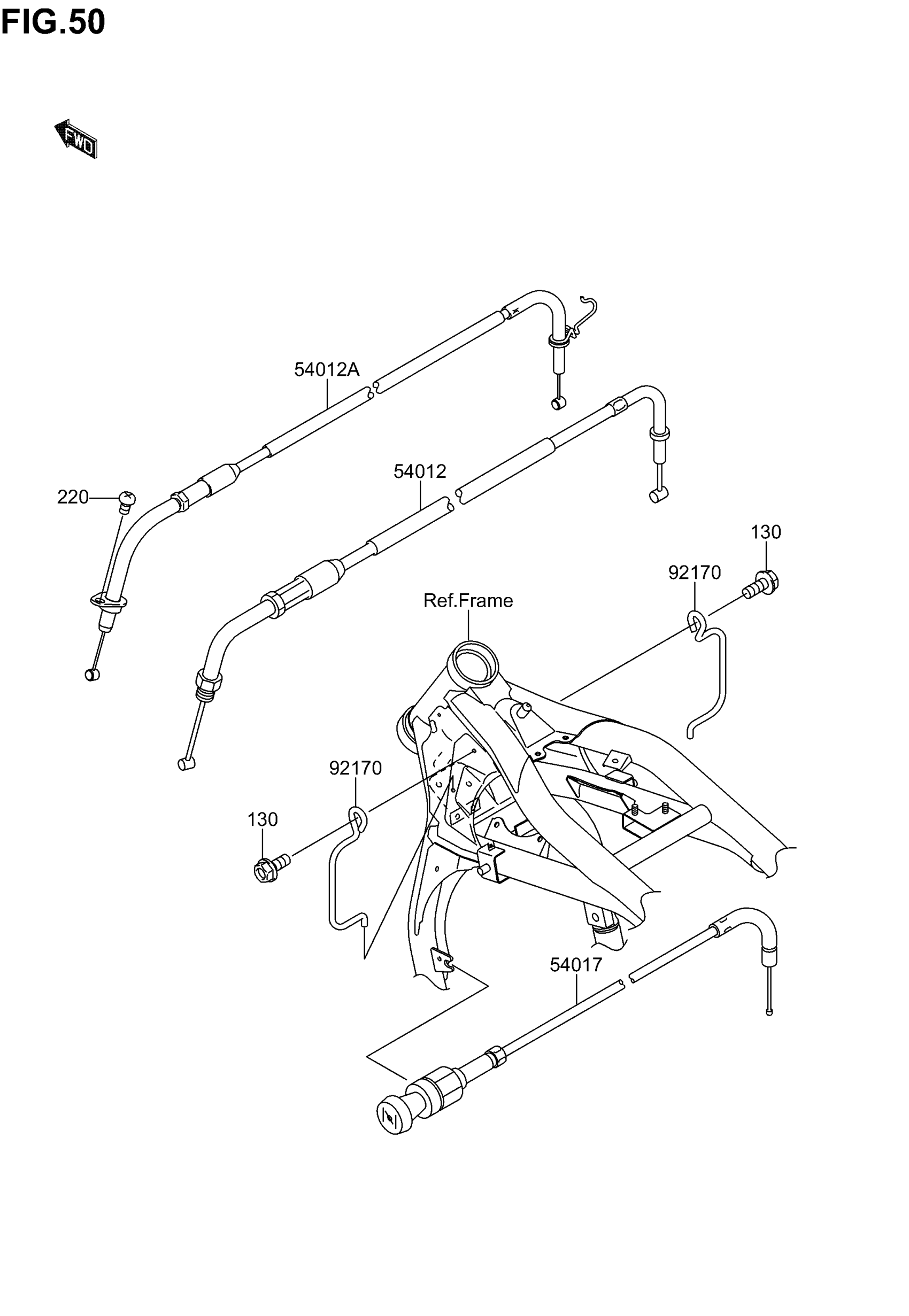 FIG.50

FWD

54012A

54012

220

130

92170

Ref.Frame

92170

130

54017