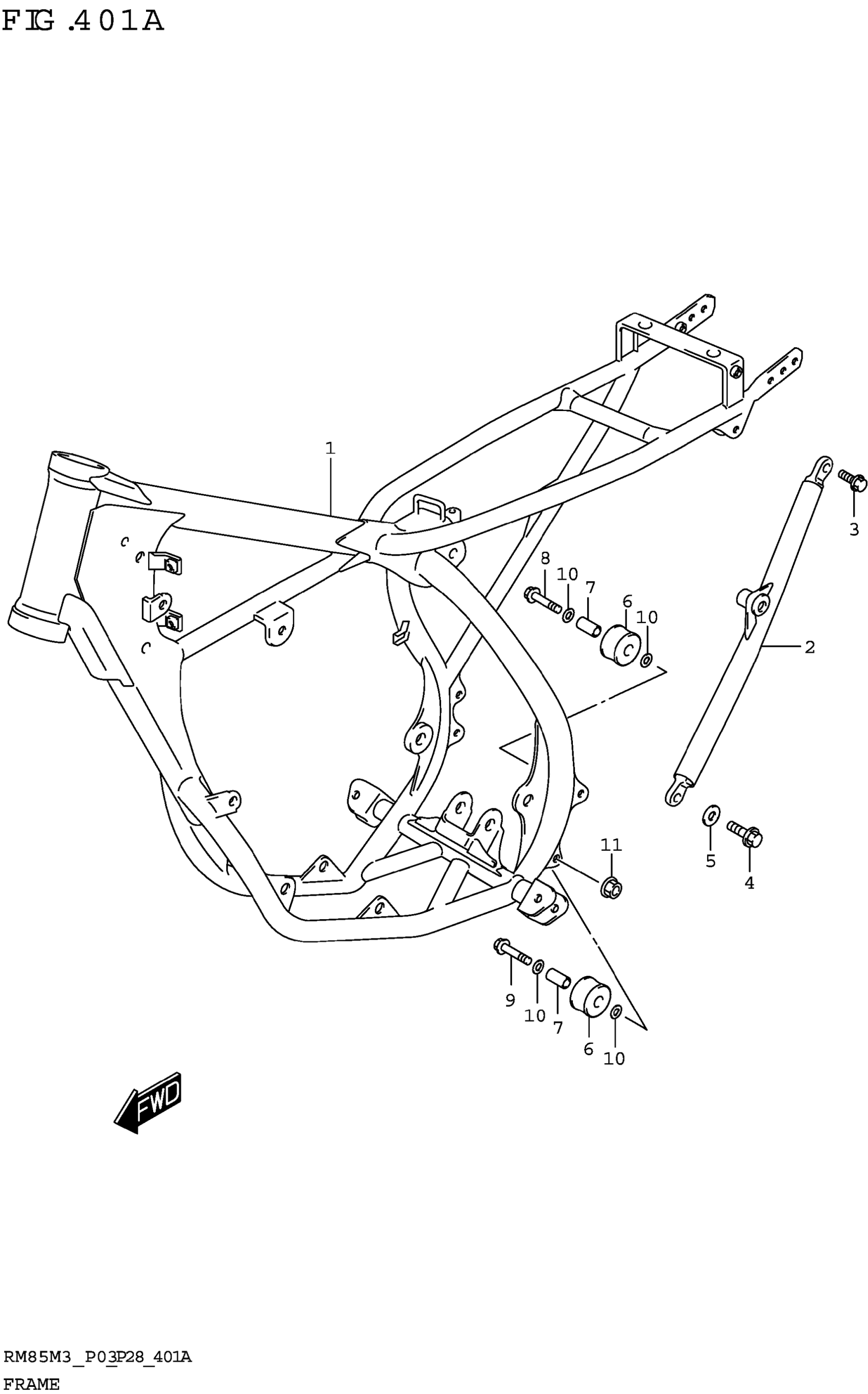 FIG.401A

1
3
8
10
7
6
10
2
11
5
4
9
10
7
6
10
FWD

RM85M3_P03P28_401A
FRAME