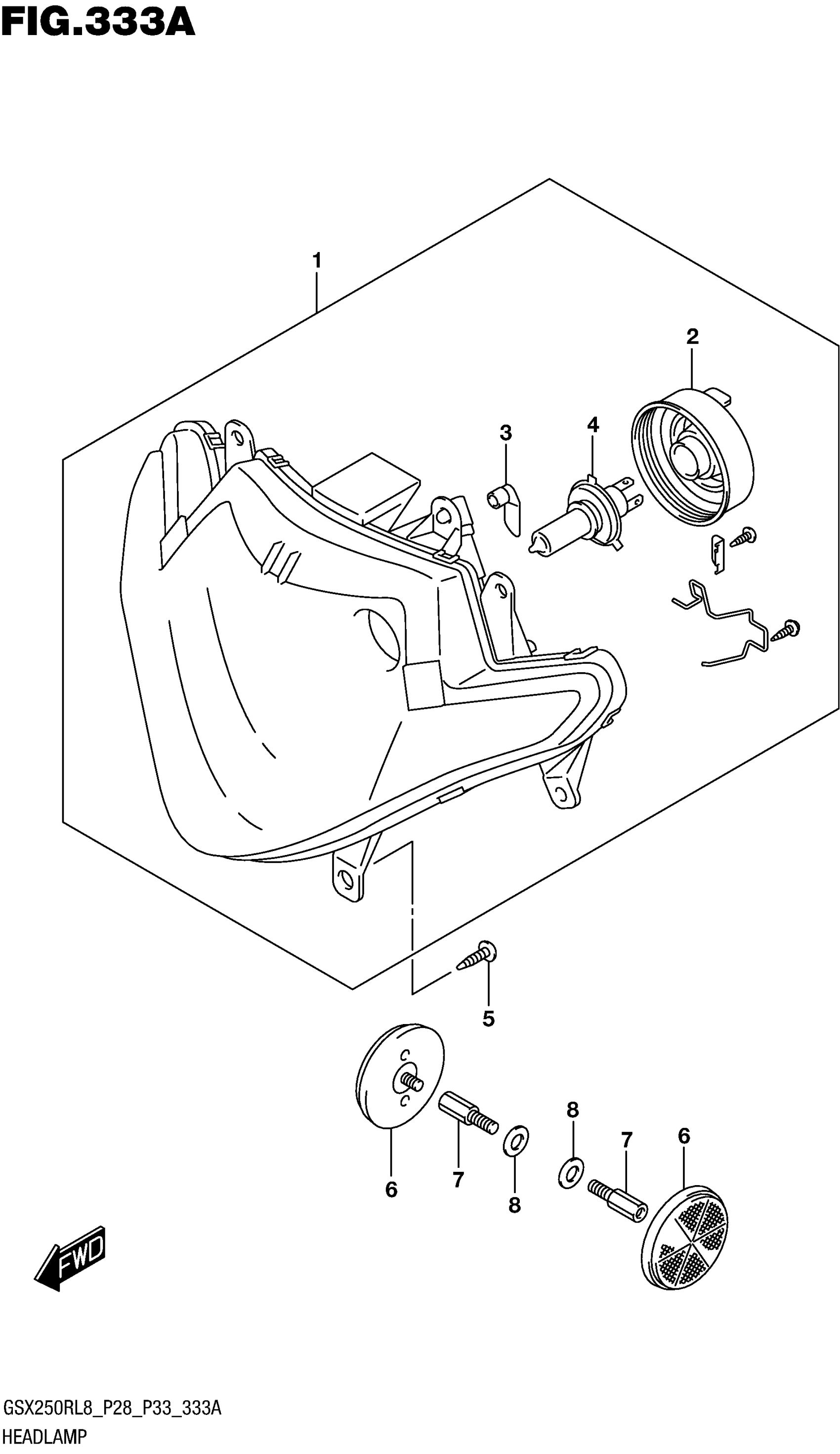 FIG.333A

1

2

3

4

5

6

7

8

8

7

6

FWD

GSX250RL8_P28_P33_333A
HEADLAMP