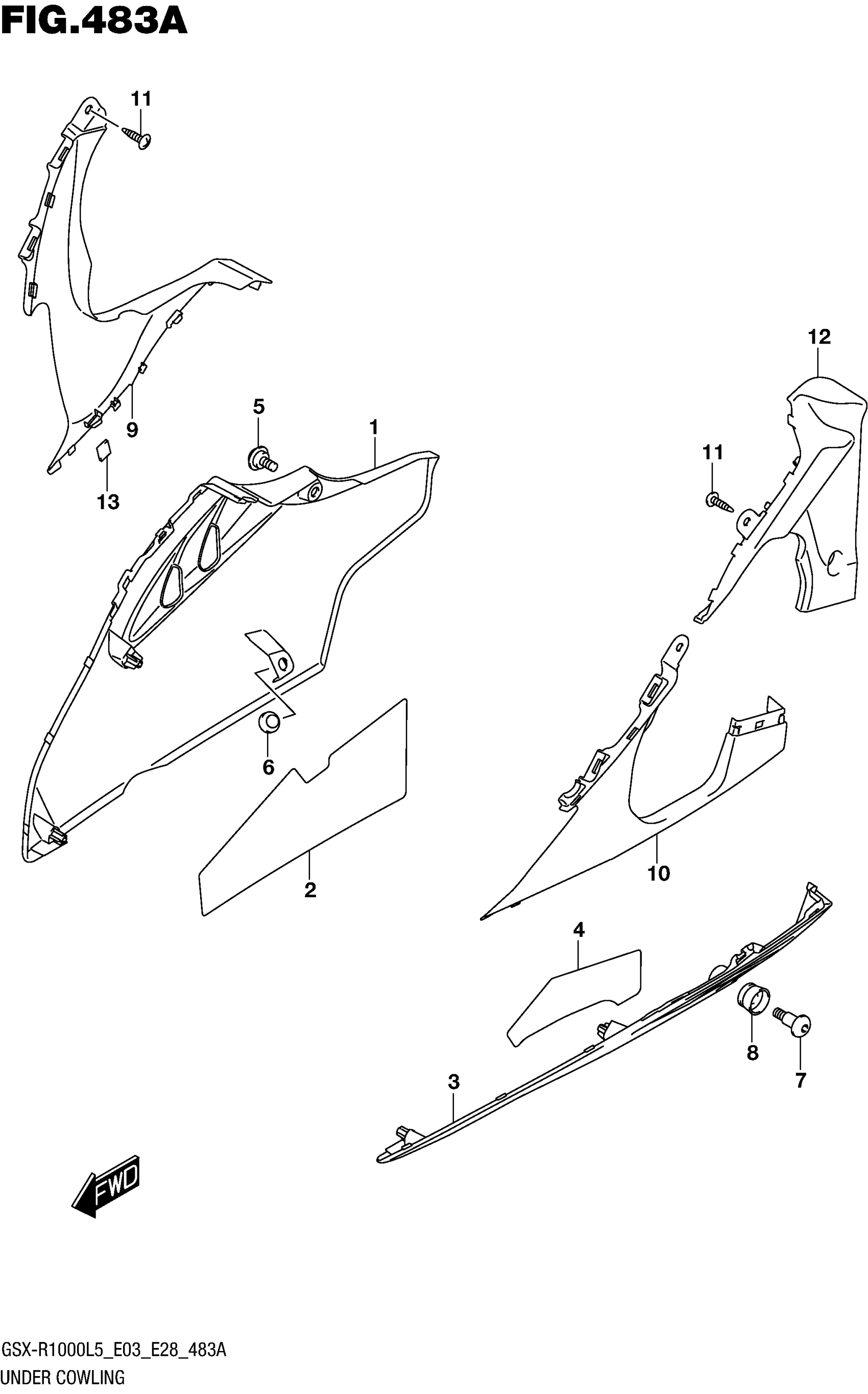 FIG.483A

11

12

5

1

9

11

13

6

2

10

4

8

7

3

FWD

GSX-R1000L5_E03_E28_483A
UNDER COWLING