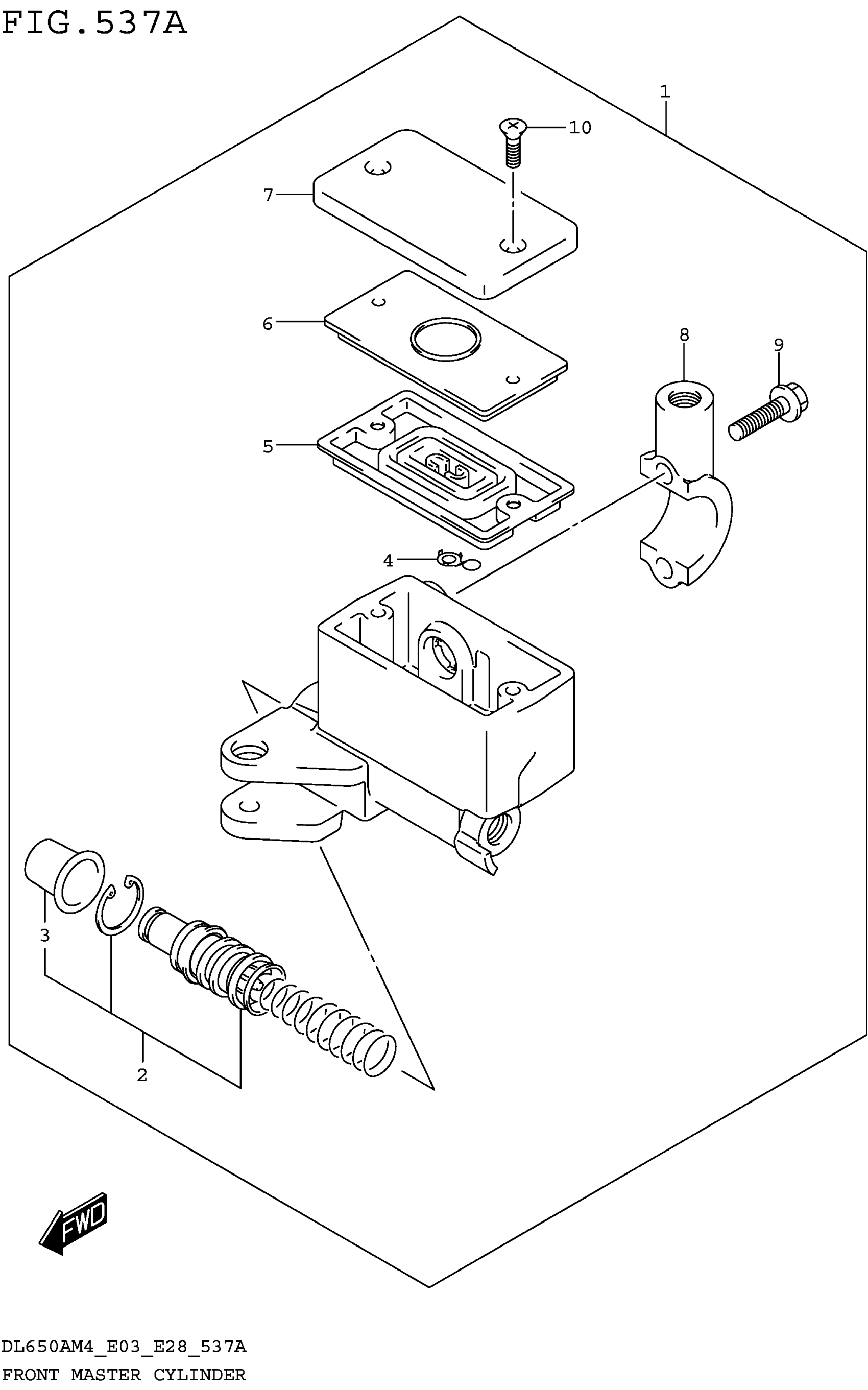 FIG.537A

1
10
7
6
8
9
5
4
3
2
FWD

DL650AM4_E03_E28_537A
FRONT MASTER CYLINDER