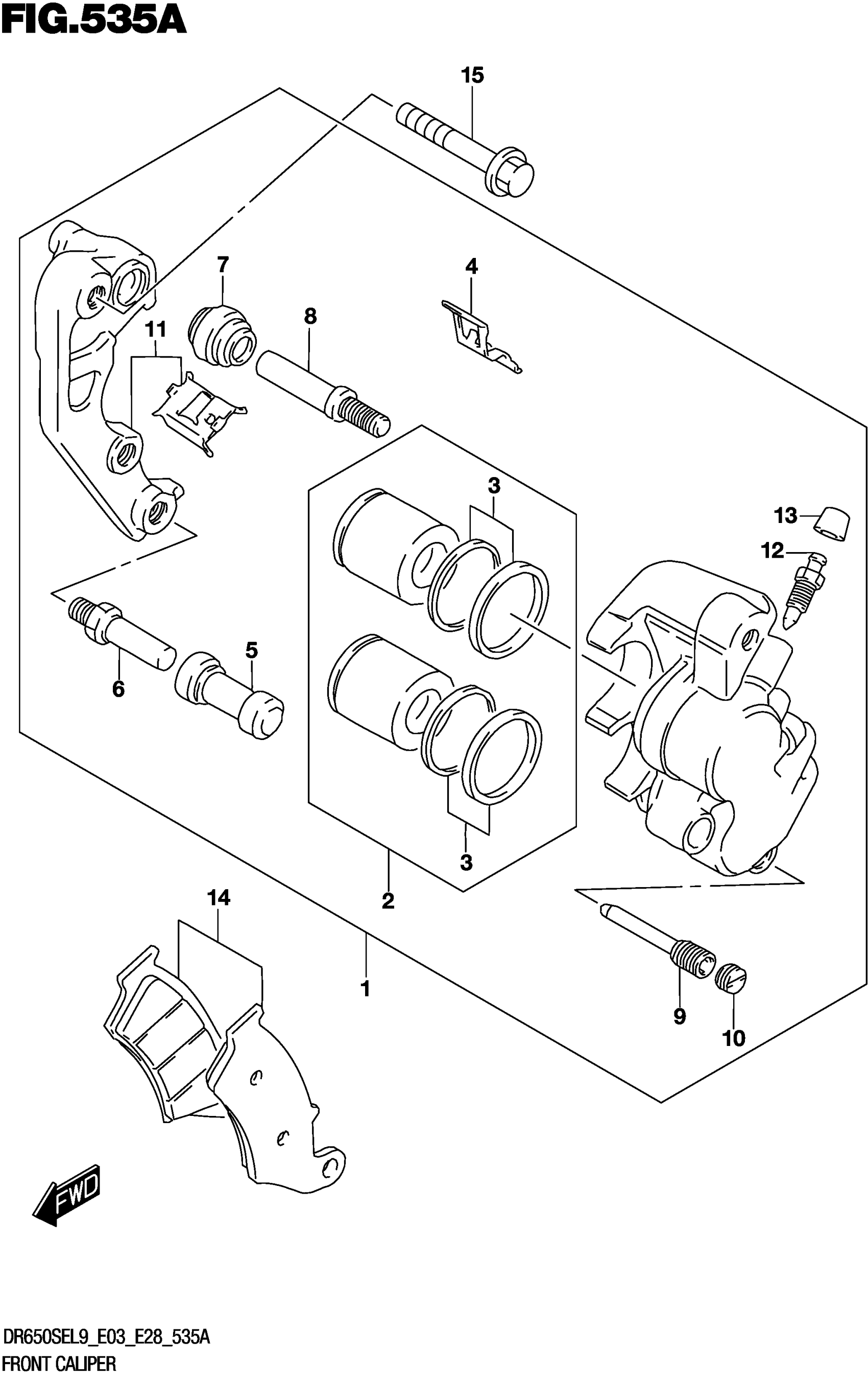 FIG.535A

15

7

4

11

8

3

13

12

6

5

3

2

14

1

9

10

FWD

DR650SEL9_E03_E28_535A
FRONT CALIPER