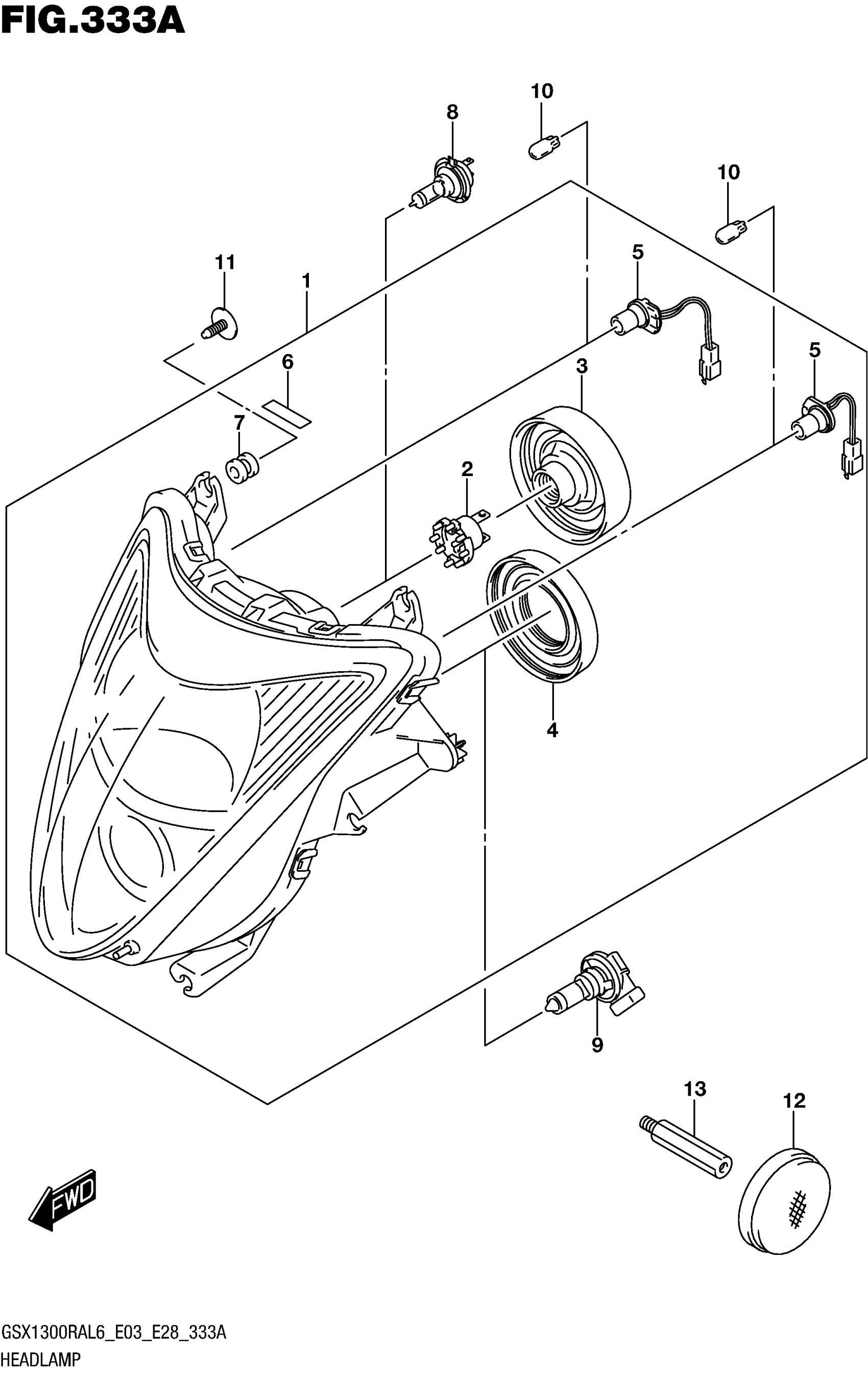 FIG.333A

10
8
10
11
1
5
6
3
5
7
2
4
9
13
12

FWD

GSX1300RAL6_E03_E28_333A
HEADLAMP