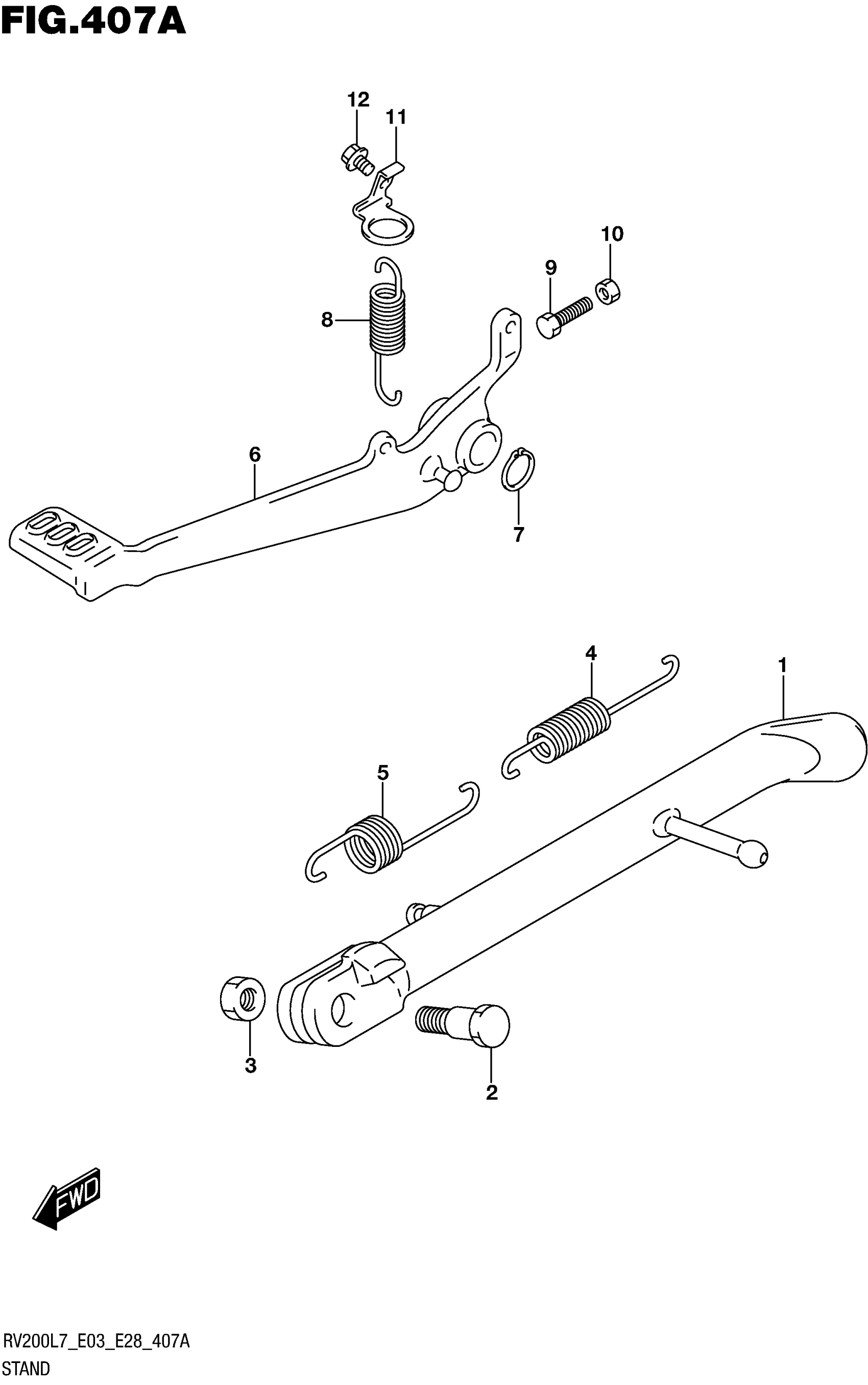 FIG.407A

12
11
10
9
8
6
7
4
1
5
3
2

FWD

RV200L7_E03_E28_407A
STAND