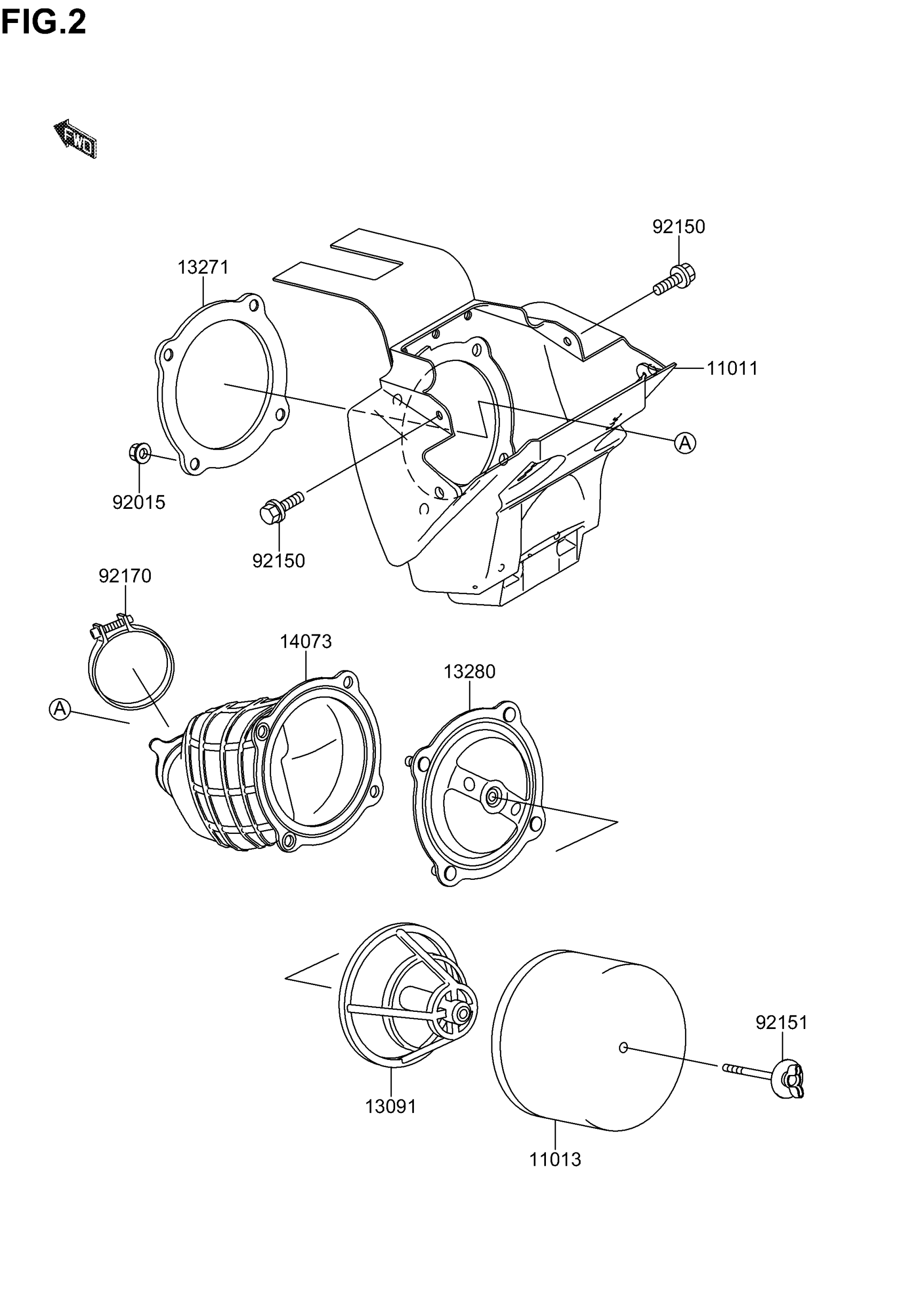 FIG.2

FWD

92150

13271

11011

A

92015

92150

92170

14073

13280

A

92151

13091

11013