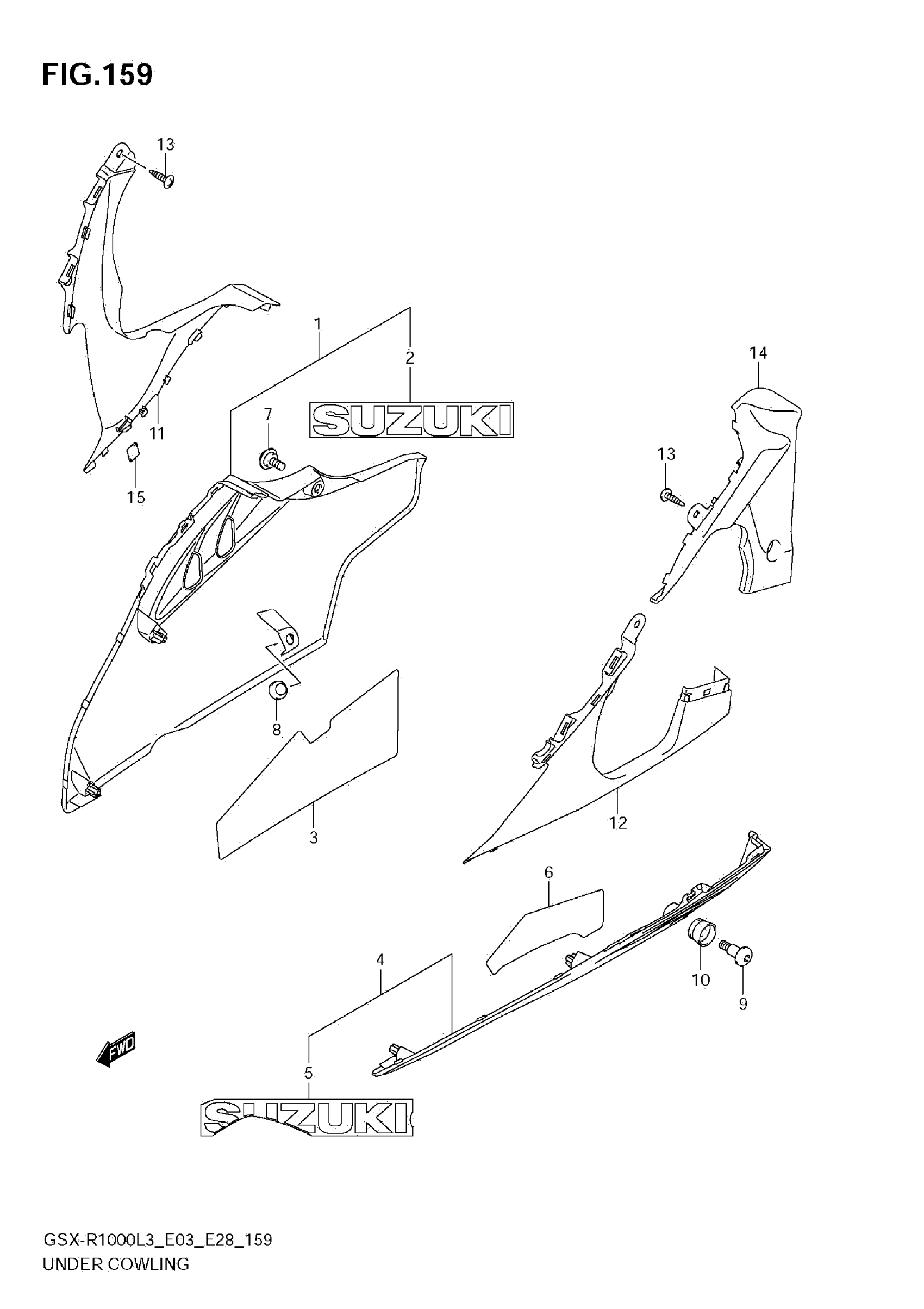 FIG.159

13

1

2

SUZUKI

14

7

11

13

15

8

3

12

6

4

10

9

FWD

5

SUZUKI

GSX-R1000L3_E03_E28_159
UNDER COWLING