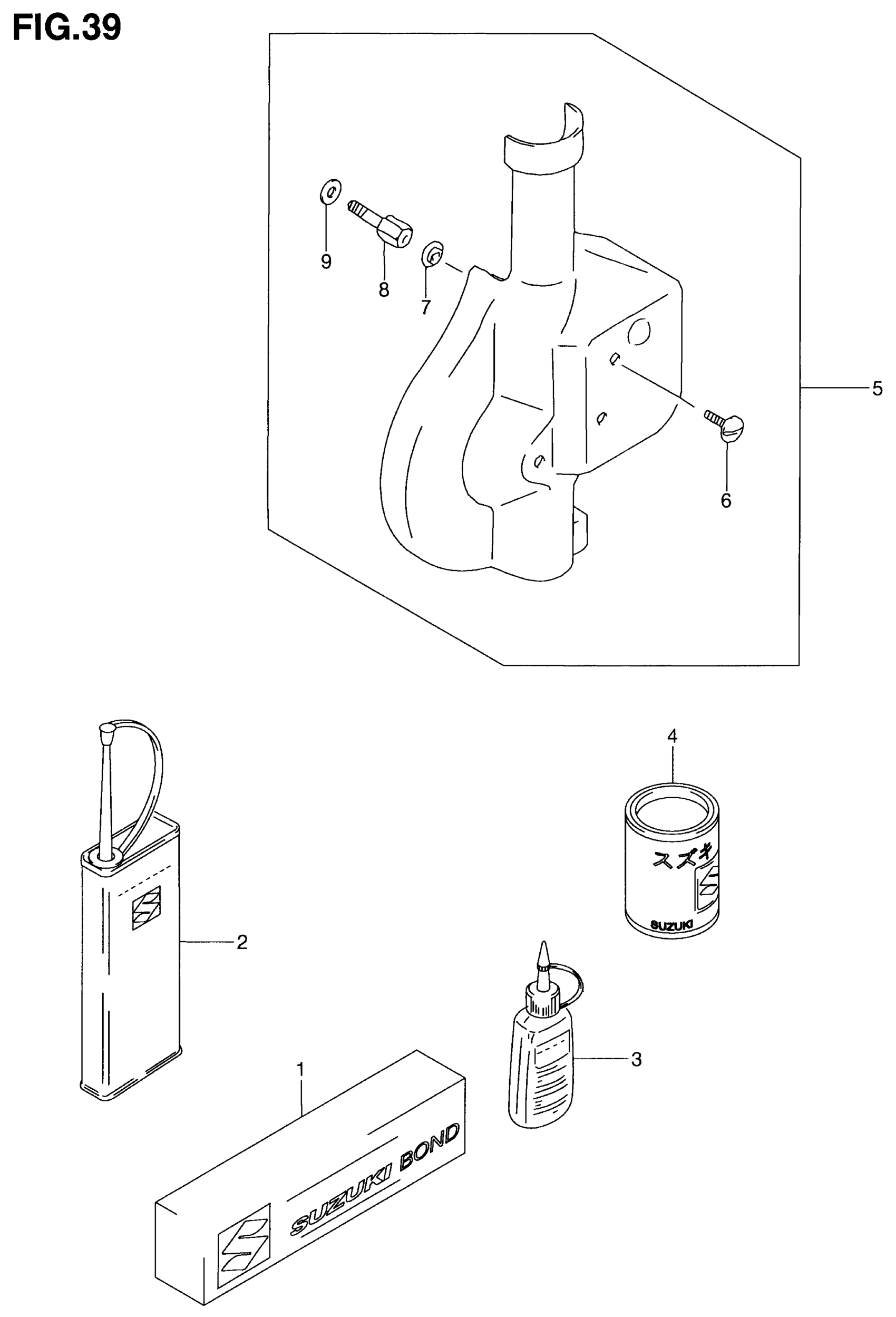 FIG.39

9
8
7
5
6

4
スズキ
SUZUKI
2
3
1
SUZUKI BOND