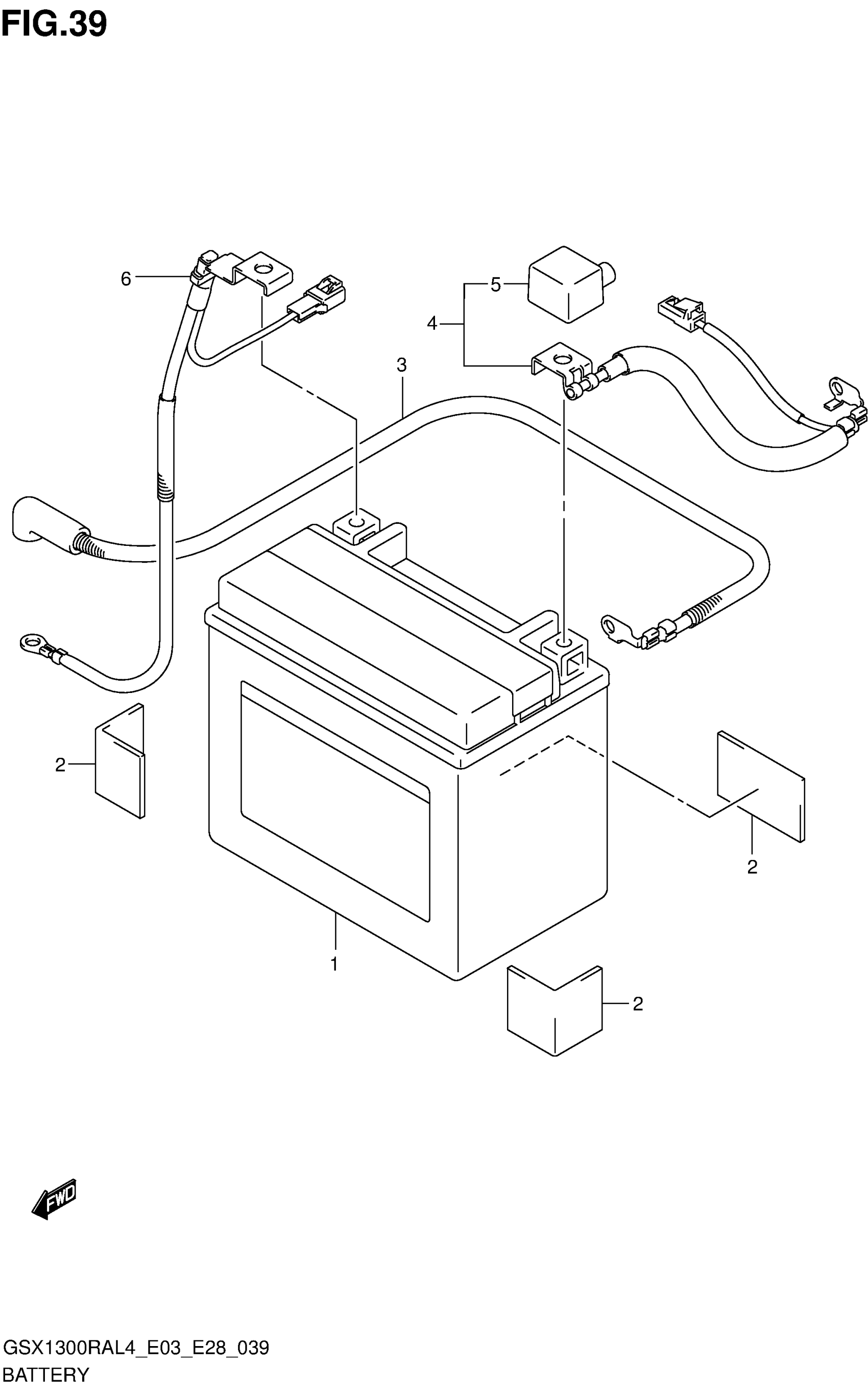 FIG.39

6

5

4

3

2

2

1

2

FWD

GSX1300RAL4_E03_E28_039
BATTERY