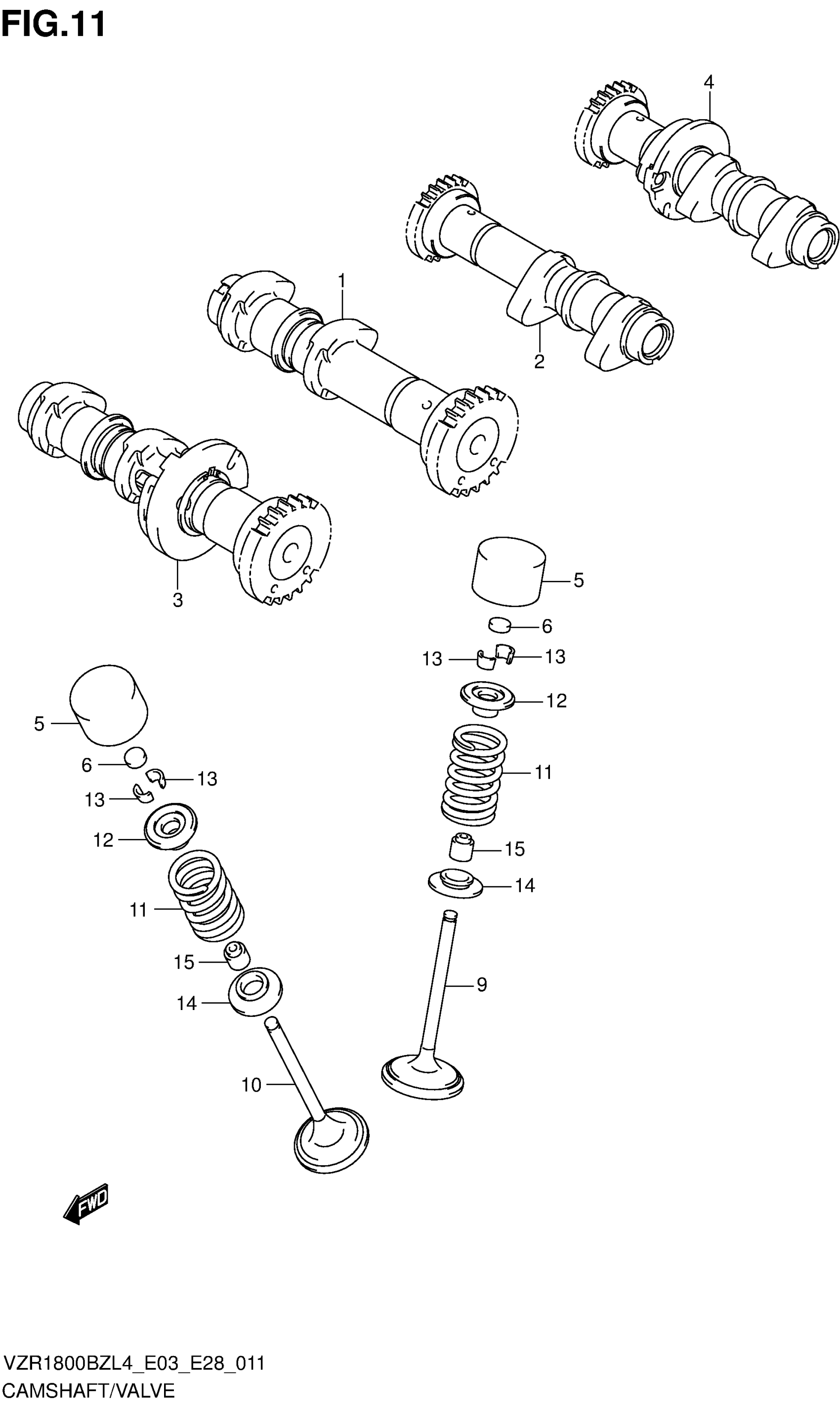 FIG.11

4

1

2

3

5

6

13

13

12

11

15

14

9

5

6

13

13

12

11

15

14

10

FWD

VZR1800BZL4_E03_E28_011
CAMSHAFT/VALVE