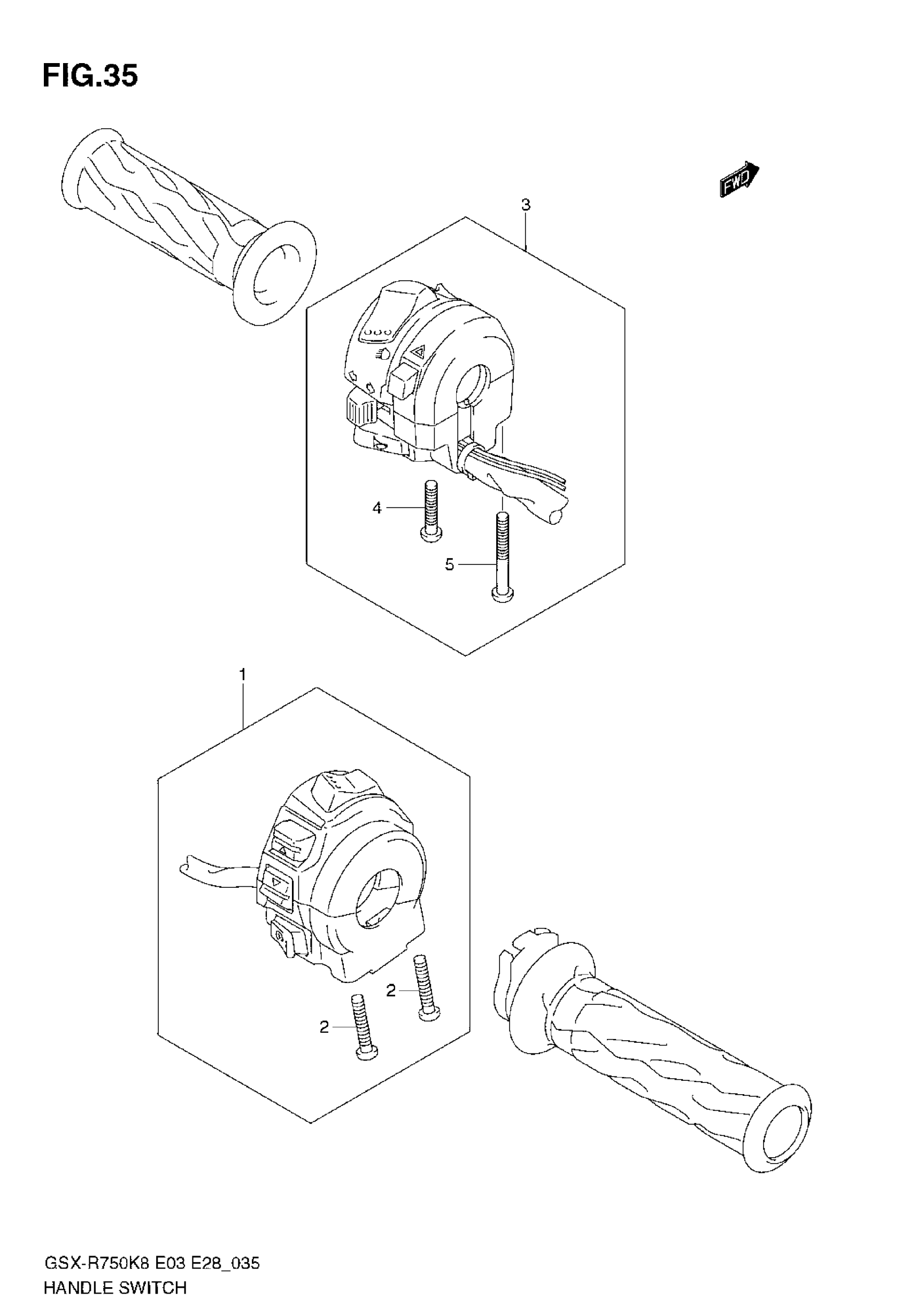 FIG.35

FWD

3

4

5

1

2

2

GSX-R750K8 E03 E28_035
HANDLE SWITCH