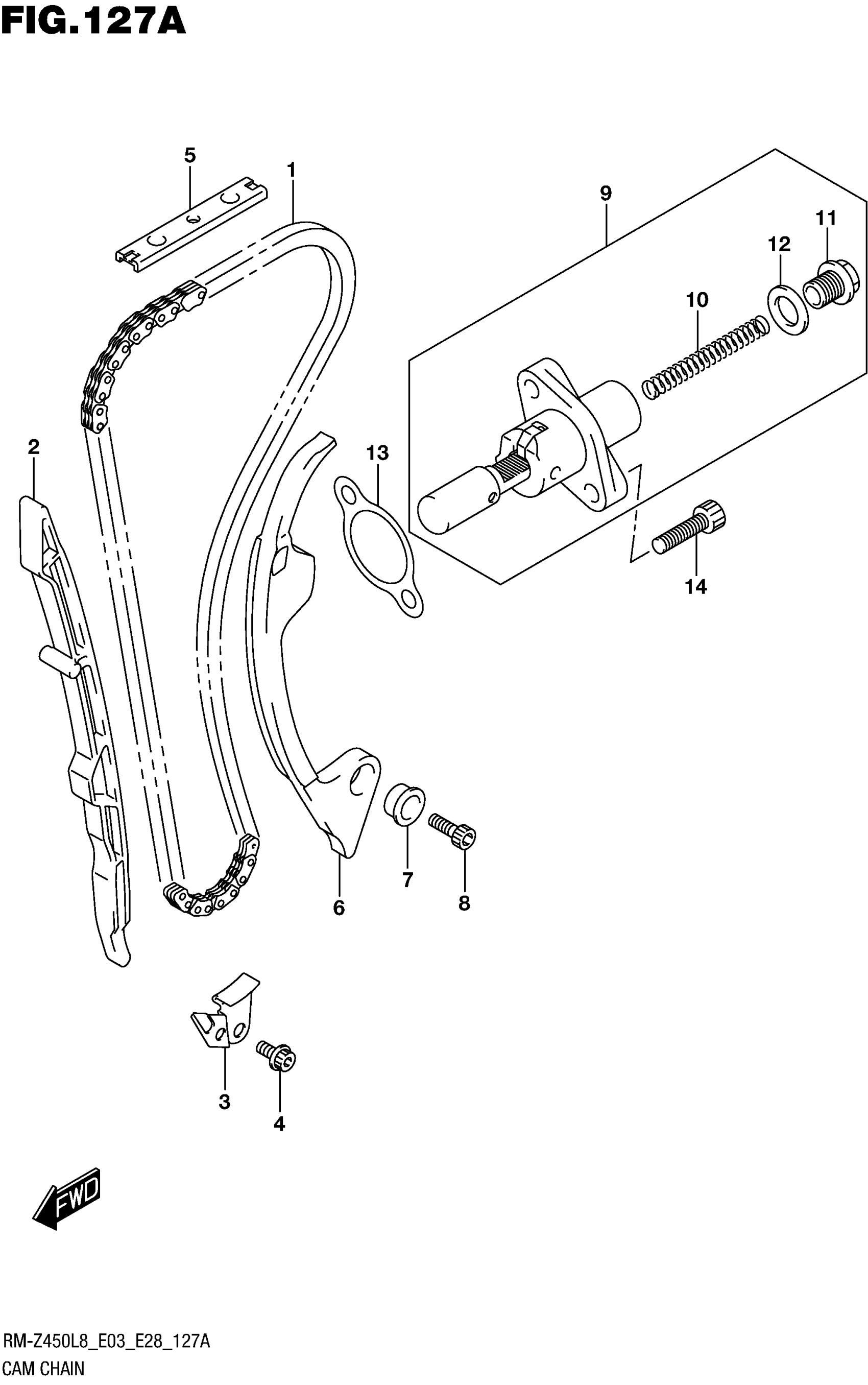 FIG.127A

5
1
9
11
12
10
2
13
14
7
8
6
3
4

FWD

RM-Z450L8_E03_E28_127A
CAM CHAIN