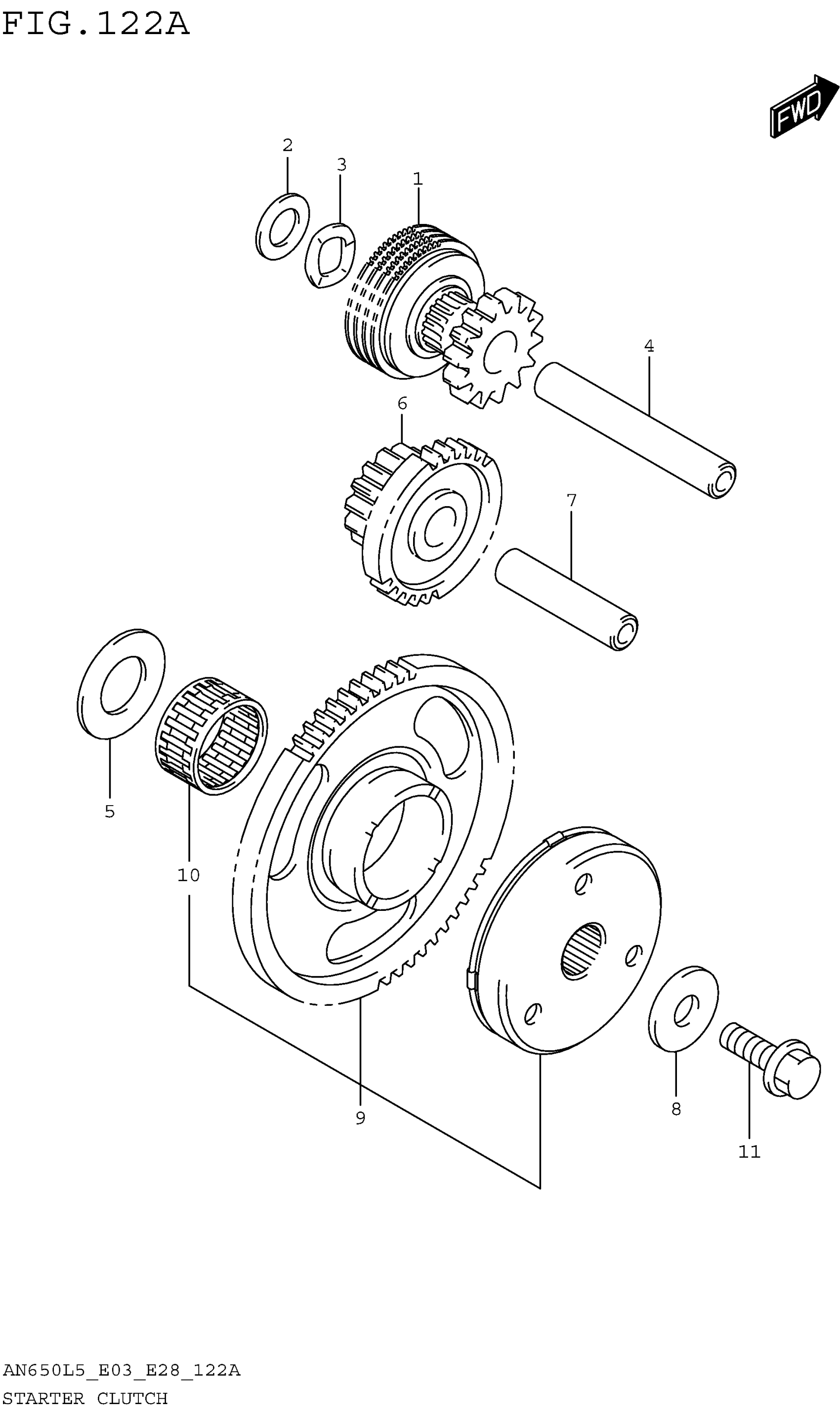 FIG.122A

FWD

2
3
1
4
6
7
5
10
9
8
11

AN650L5_E03_E28_122A
STARTER CLUTCH