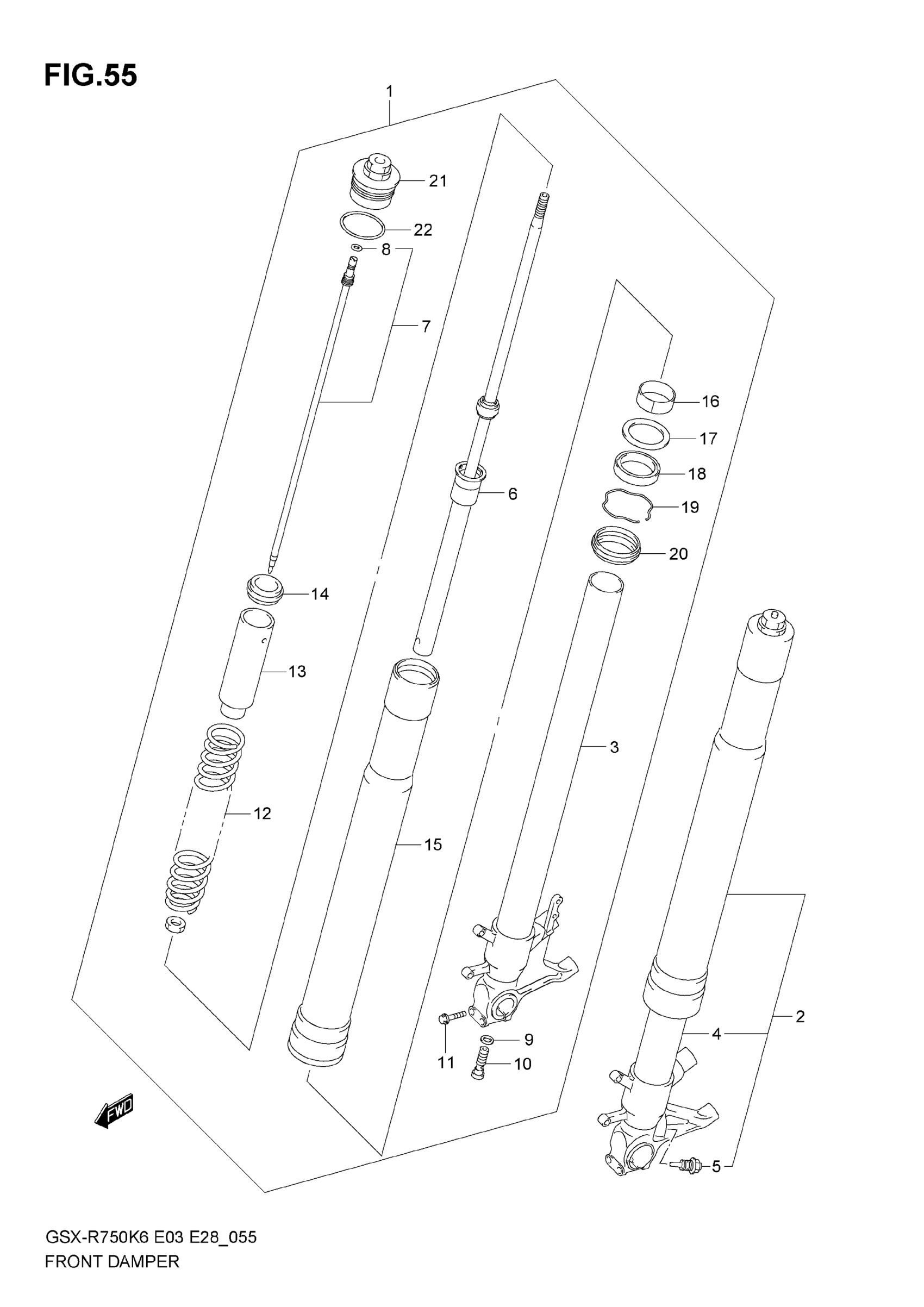 FIG.55

1

21

22

8

7

16

17

18

6

19

20

14

13

3

12

15

2

4

9

11

10

FWD

5

GSX-R750K6 E03 E28_055
FRONT DAMPER