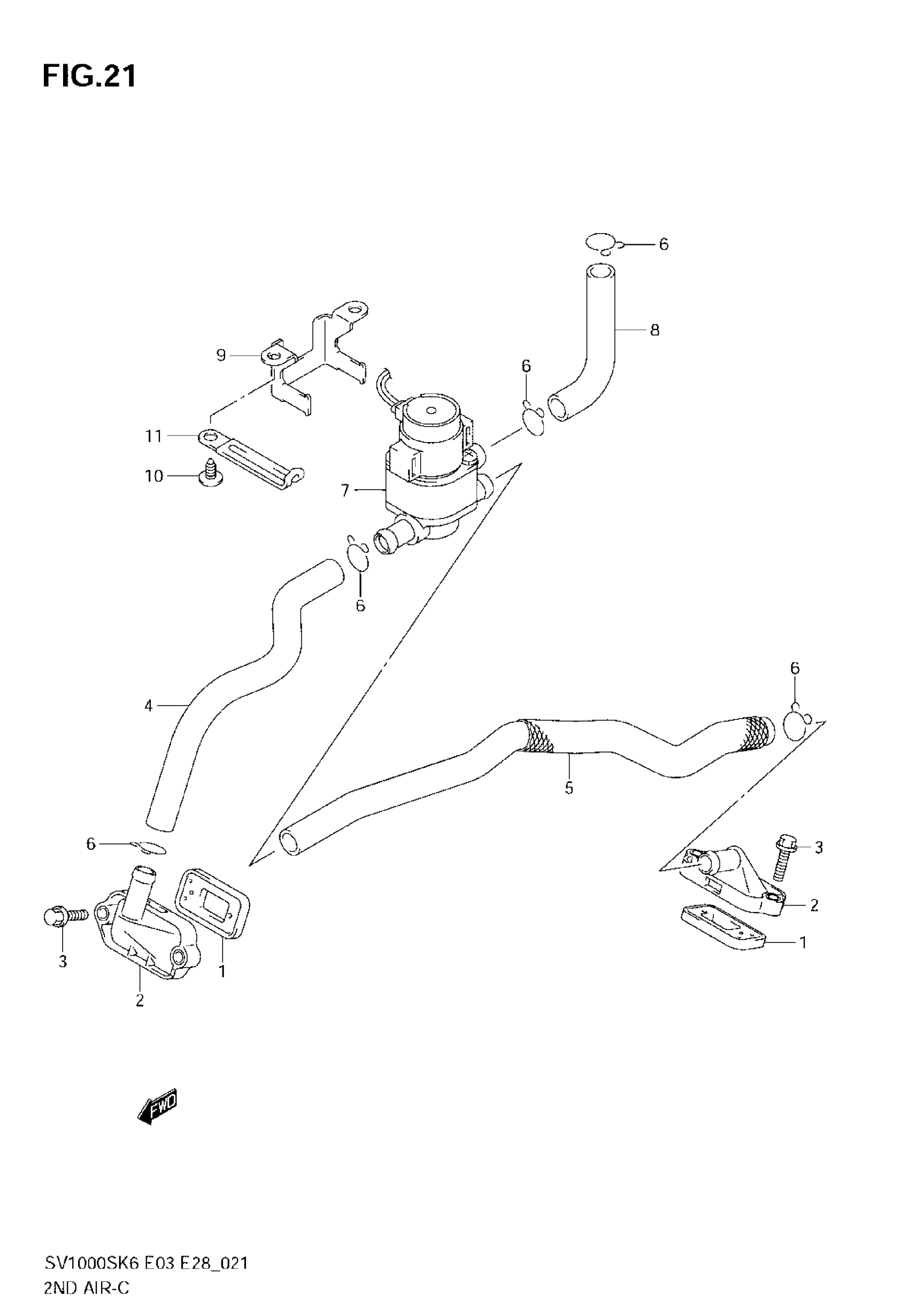 FIG.21

6
8
9
6
11
10
7
6
4
6
5
6
3
2
1
3
2
1

FWD

SV1000SK6 E03 E28_021
2ND AIR-C