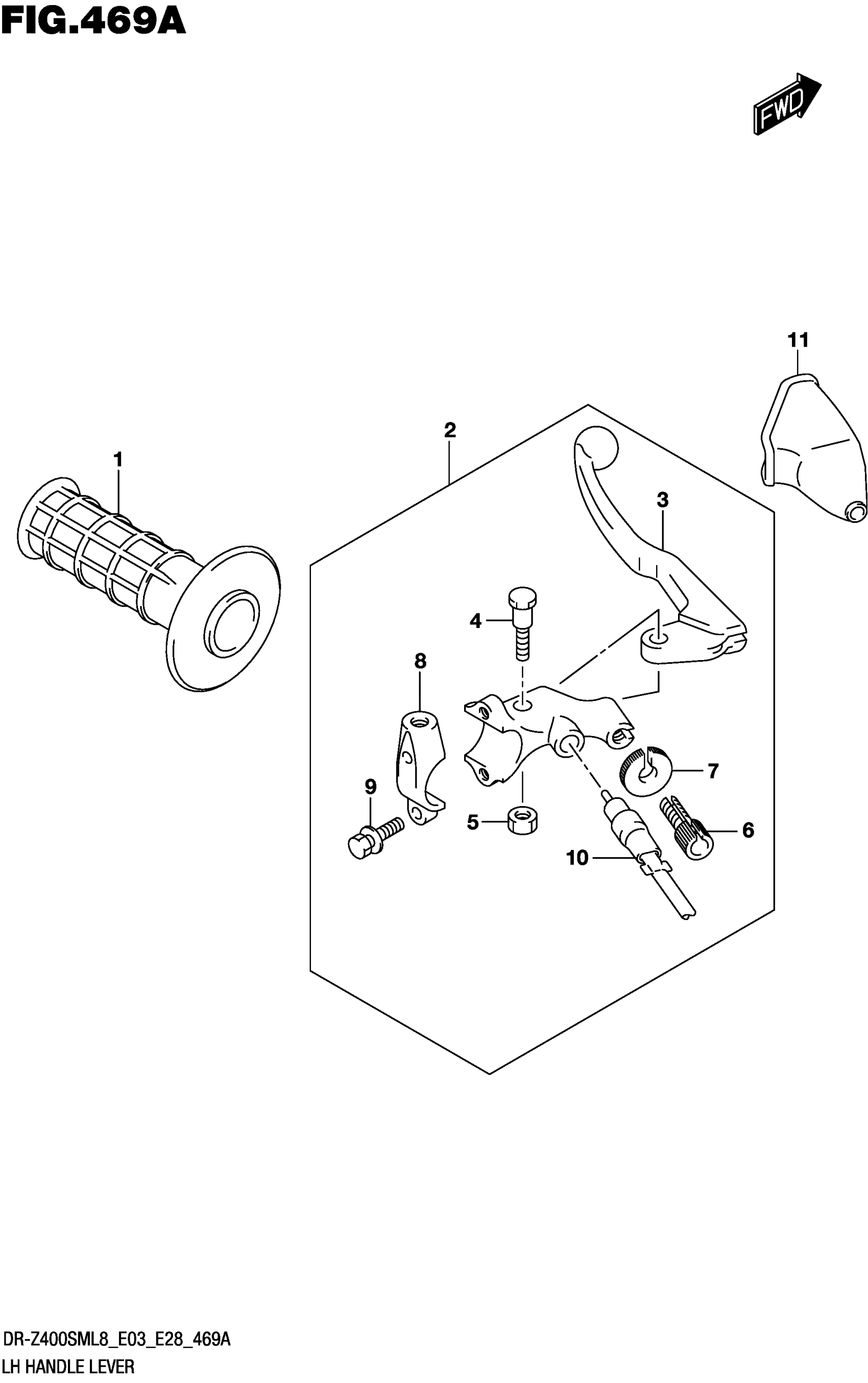 FIG.469A

FWD

11

2

1

3

4

8

7

9

5

6

10

DR-Z400SML8_E03_E28_469A
LH HANDLE LEVER