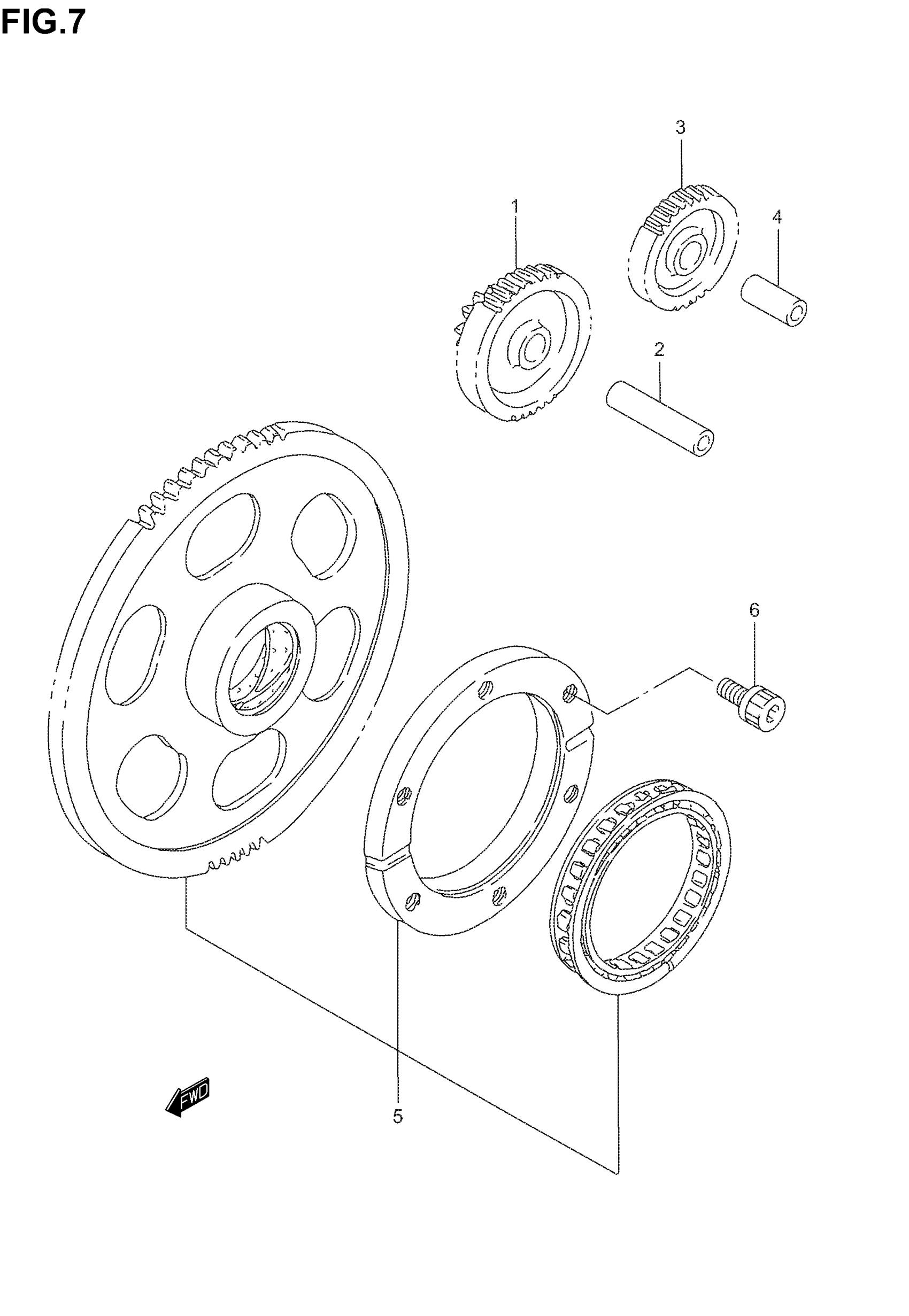 FIG.7

3

1

4

2

6

FWD

5