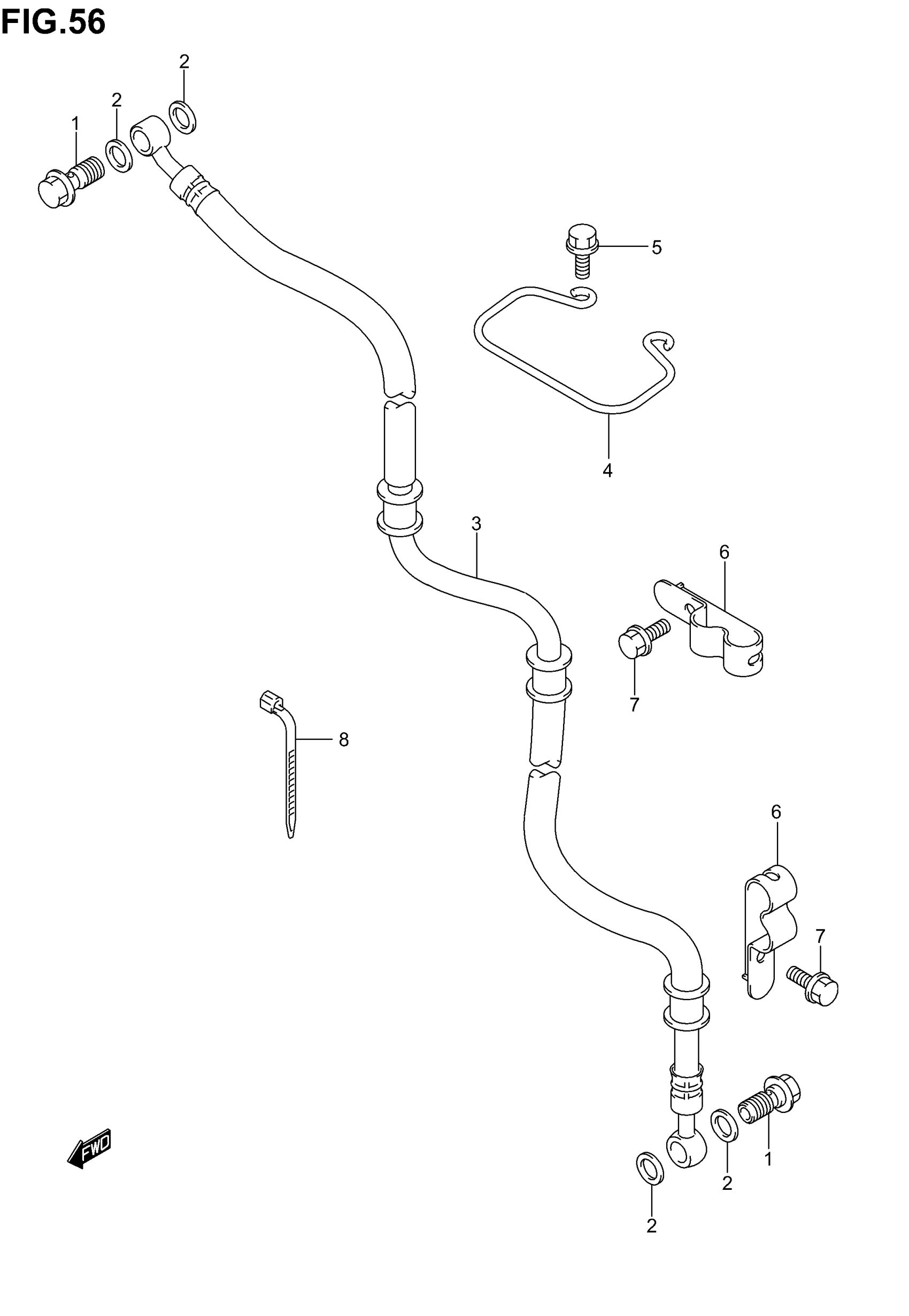 FIG.56

2
2
1
5
4
3
6
7
8
6
7
FWD
1
2
2