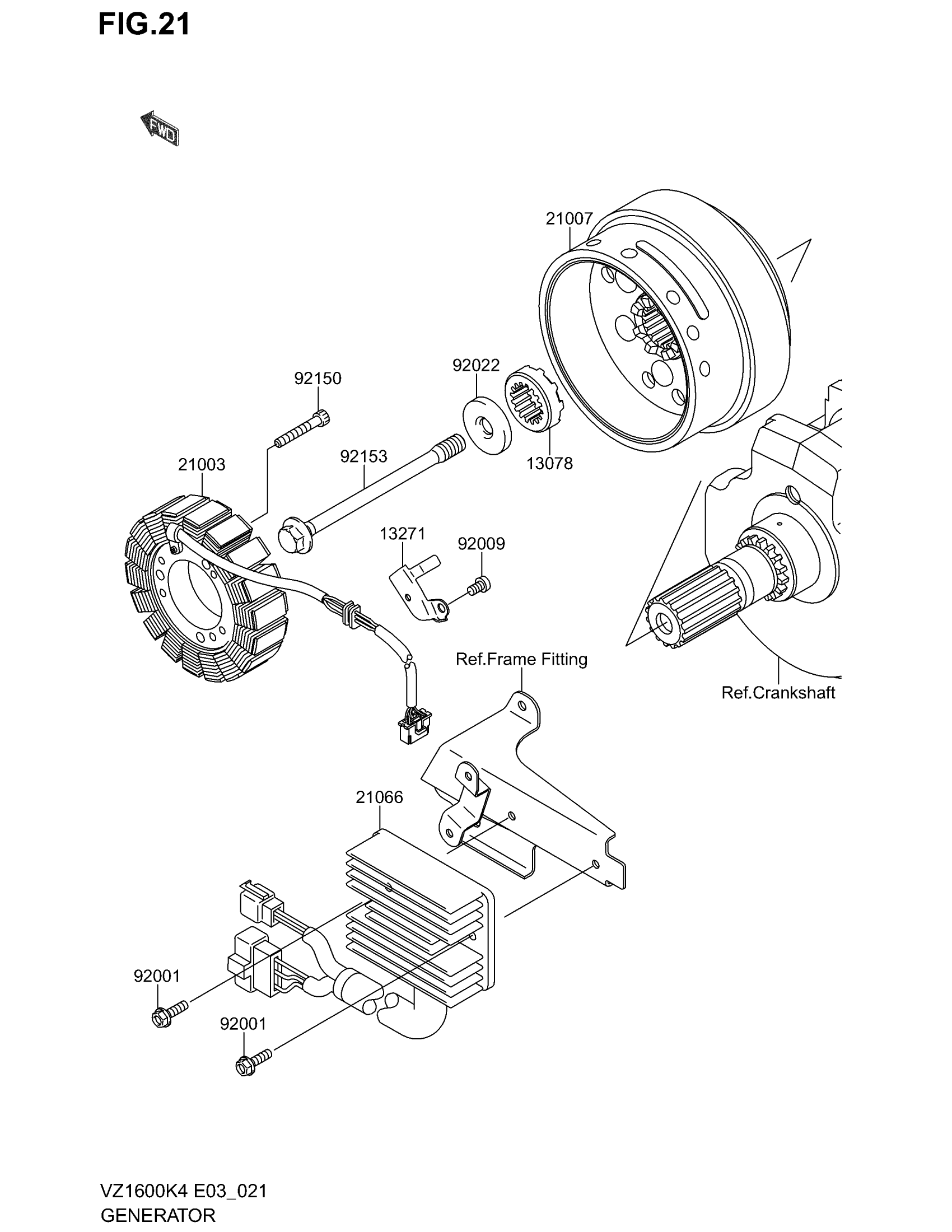 FIG.21

FWD

21007

92022

92150

13078

92153

21003

13271

92009

Ref.Frame Fitting

Ref.Crankshaft

21066

92001

92001

VZ1600K4 E03_021
GENERATOR