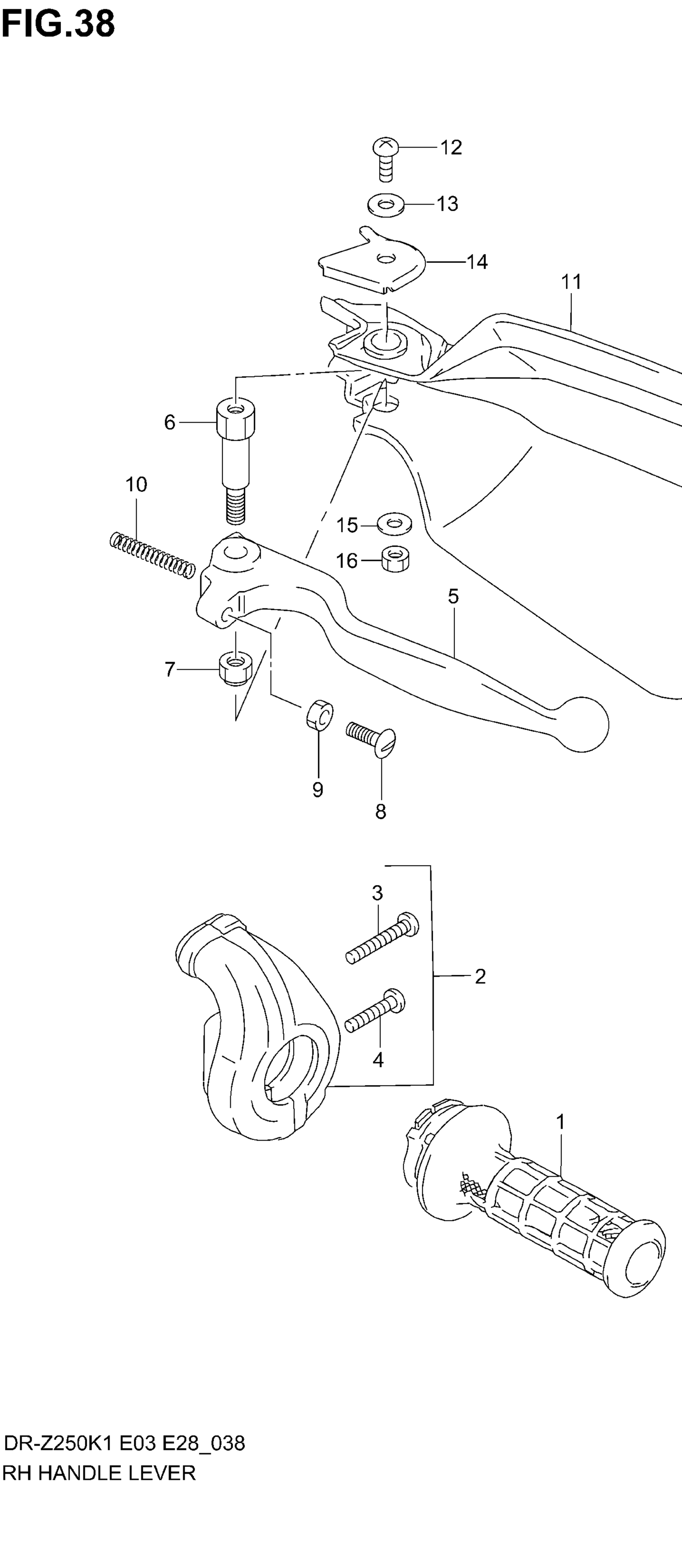 FIG.38

12
13
14
11
6
10
15
16
5
7
9
8
3
2
4
1

DR-Z250K1 E03 E28_038
RH HANDLE LEVER