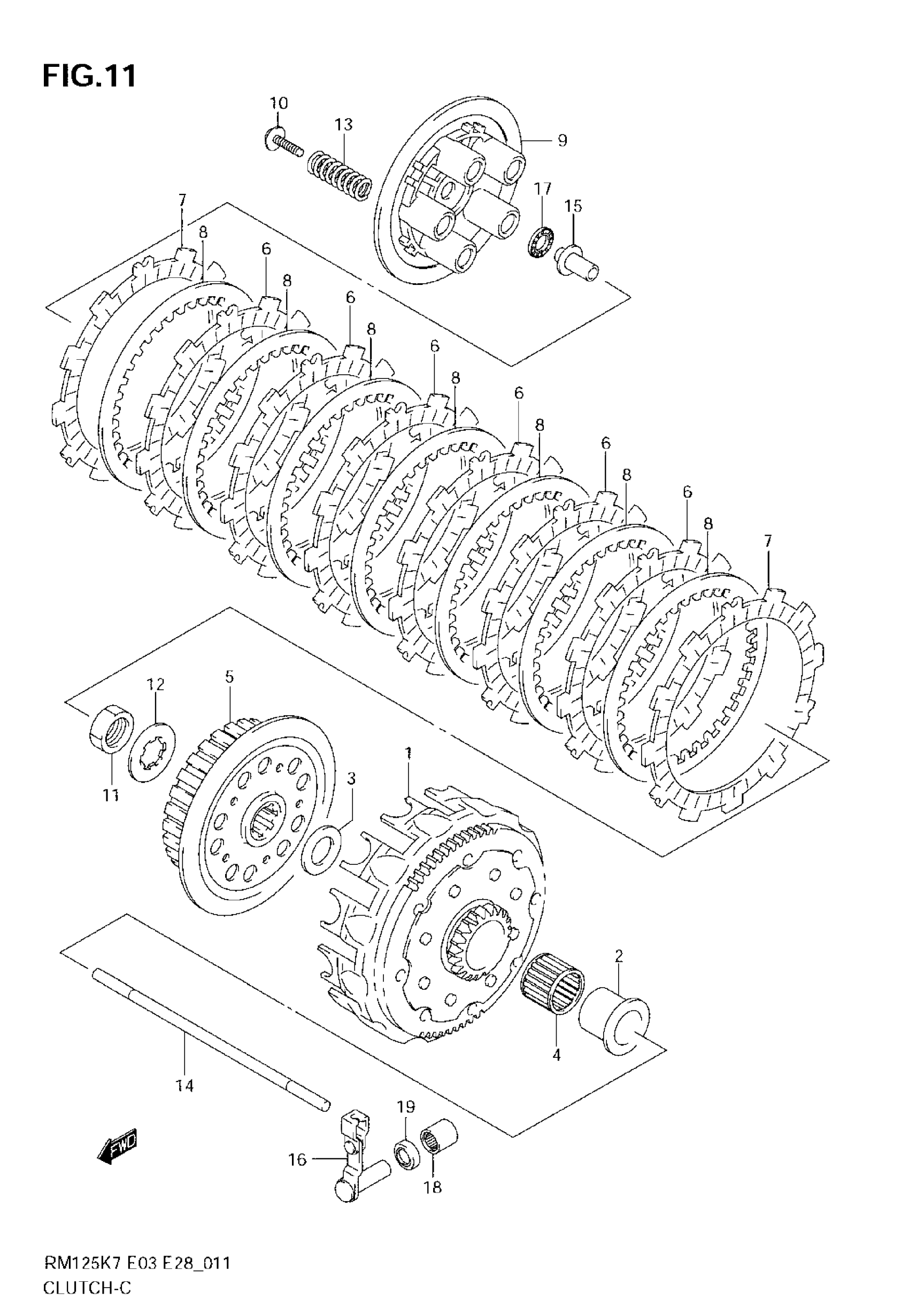 FIG.11

10
13
9
17
15
7
8
6
8
6
8
6
8
6
8
6
8
6
8
7
12
5
11
3
1
2
4
14
19
16
18
FWD

RM125K7 E03 E28_011
CLUTCH-C