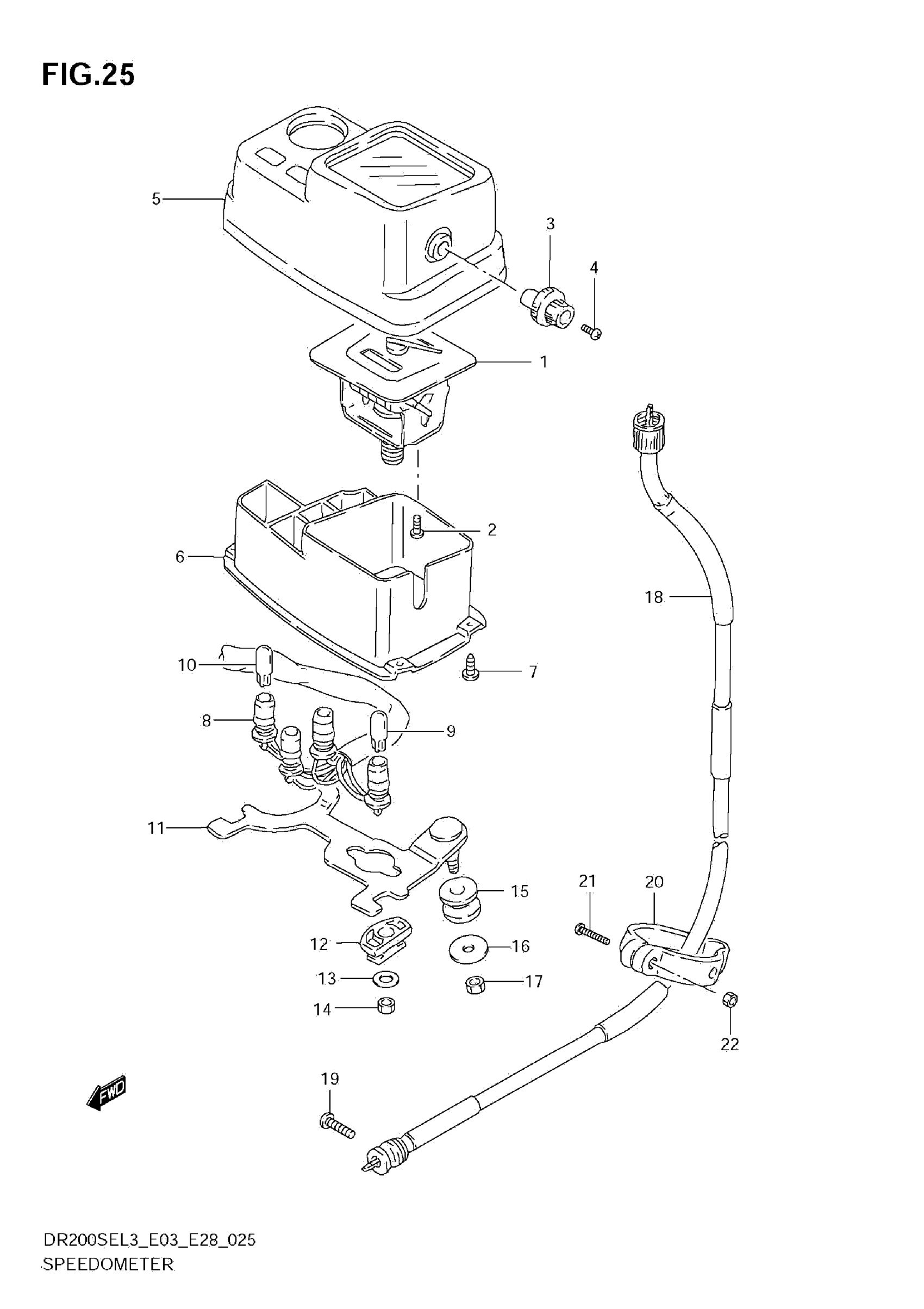 FIG.25

5
3
4
1
2
6
18
10
7
8
9
11
15
21
20
12
16
13
17
14
22
19
FWD

DR200SEL3_E03_E28_025
SPEEDOMETER