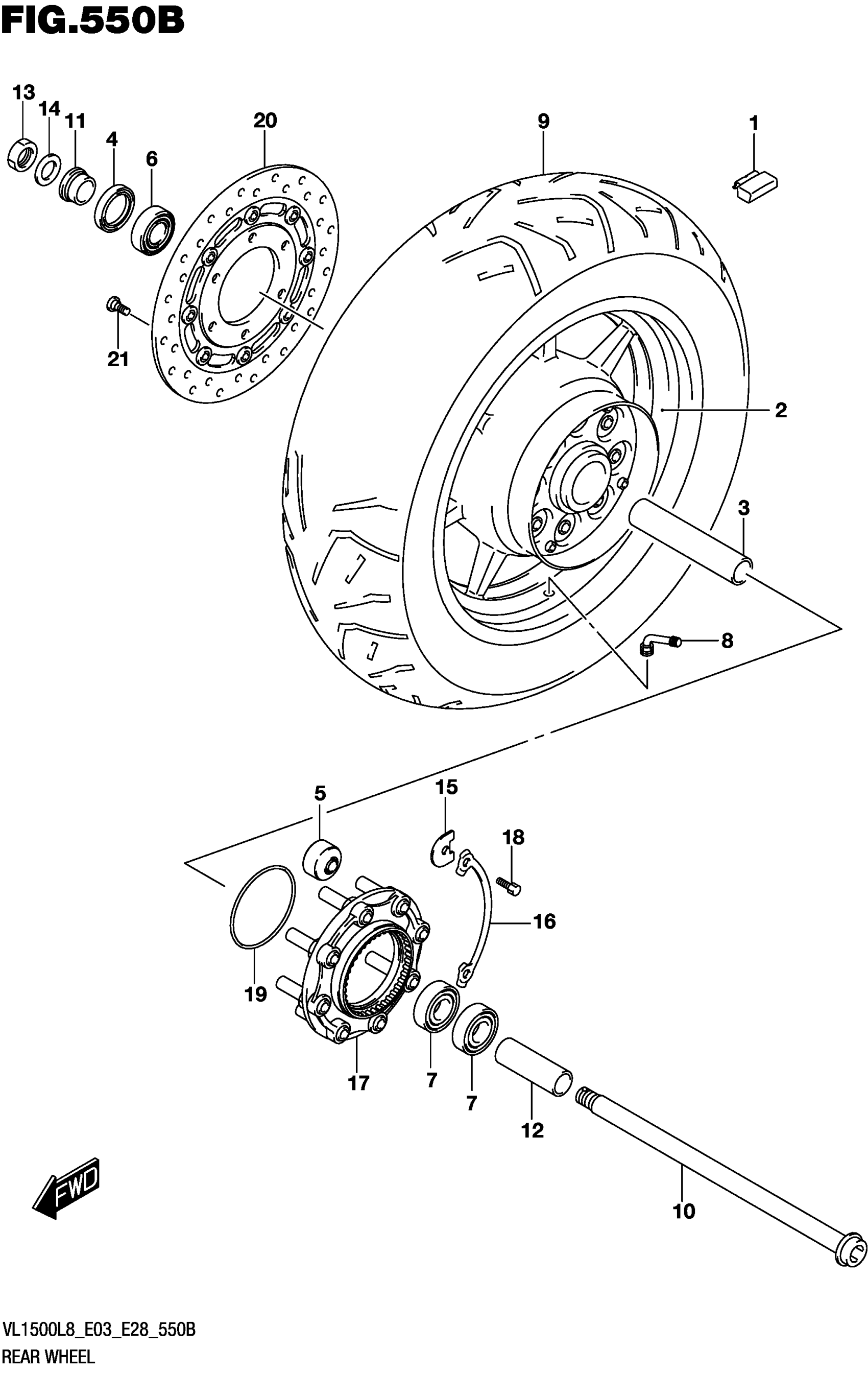 FIG.550B

13
14
11
4
6
20
9
1
21
2
3
8
5
15
18
16
19
17
7
7
12
10

FWD

VL1500L8_E03_E28_550B
REAR WHEEL