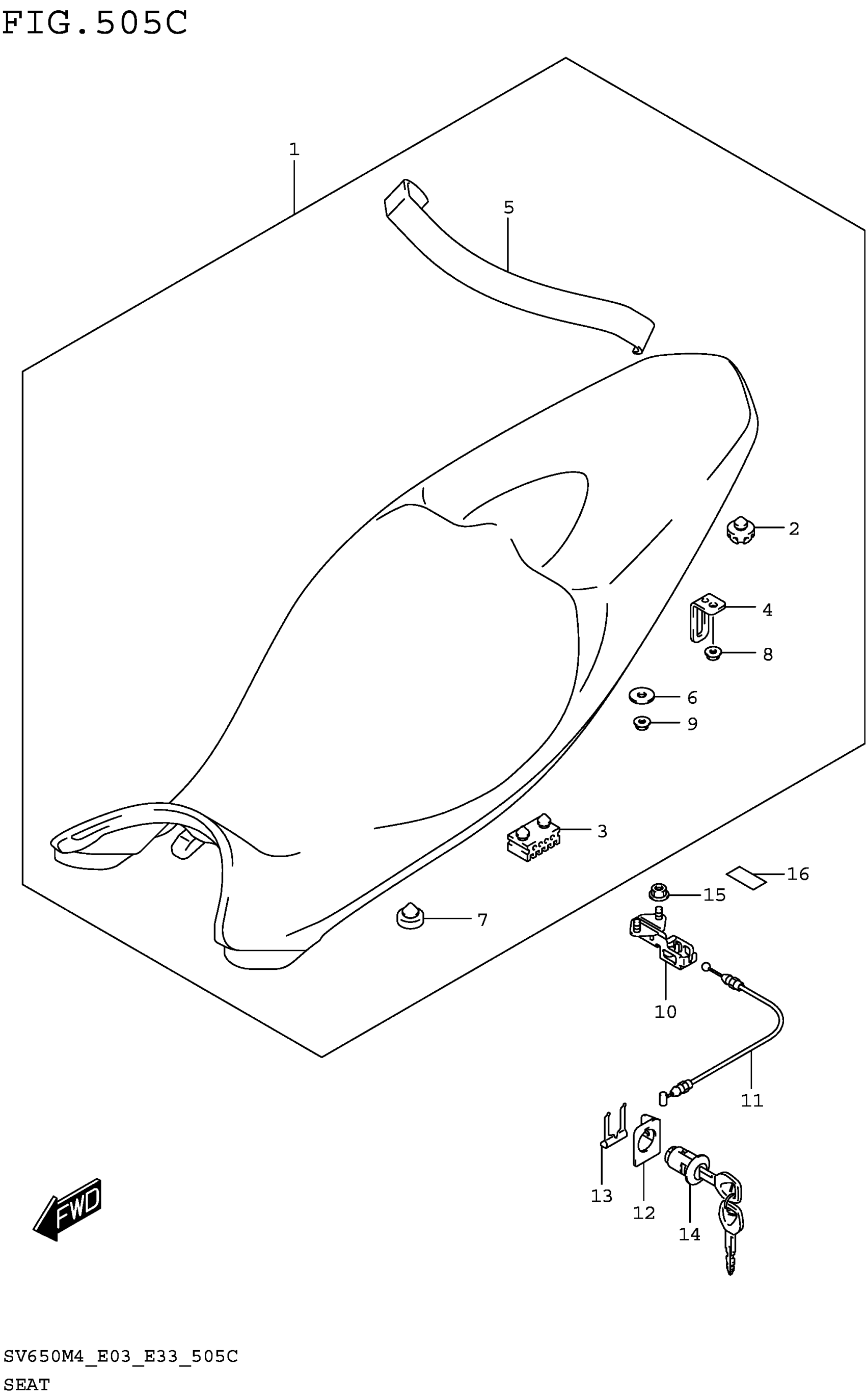 FIG.505C

1

5

2

4

8

6

9

3

16

15

7

10

11

13

12

14

FWD

SV650M4_E03_E33_505C

SEAT