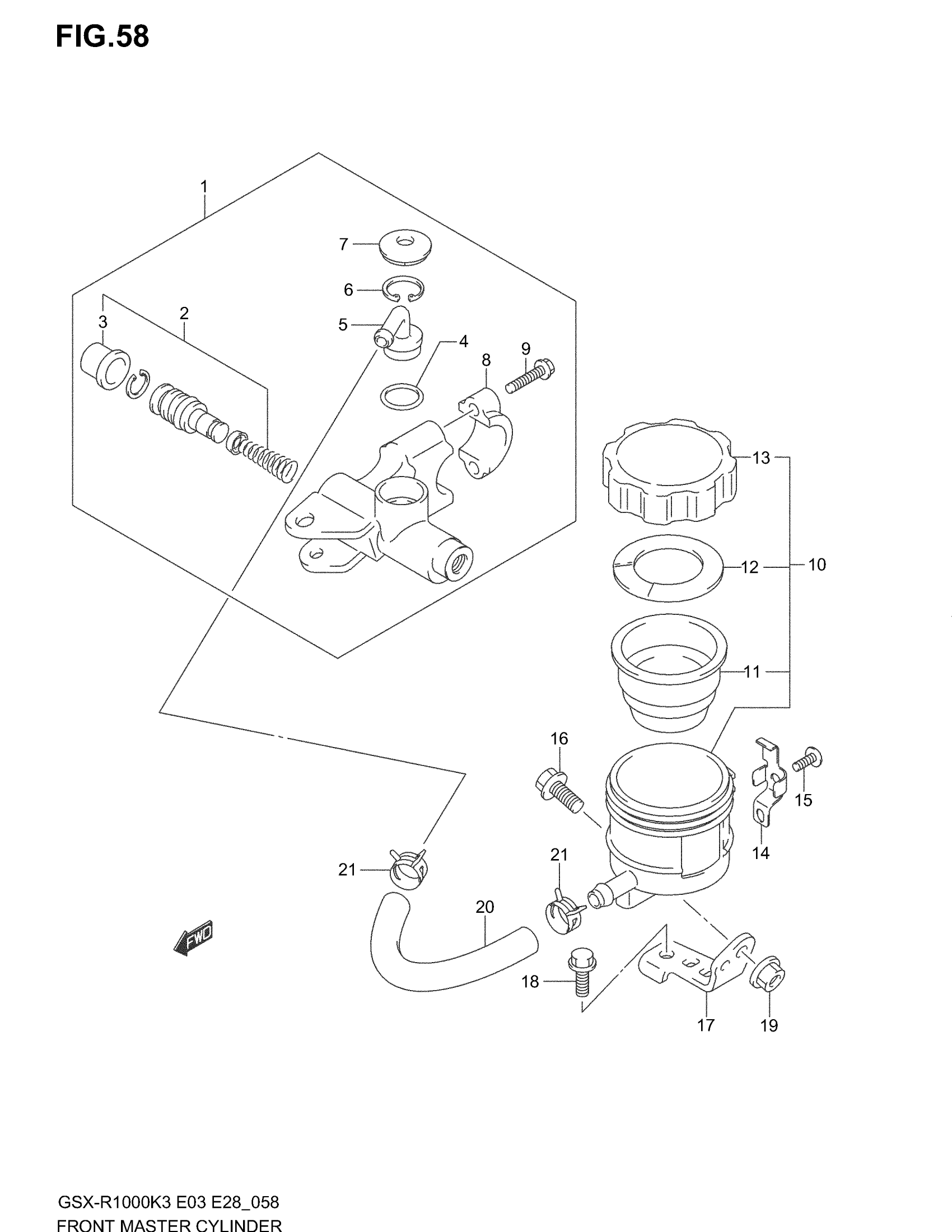 FIG.58

1
7
6
3
2
5
4
8
9
13
12
10
11
16
15
14
21
21
20
FWD
18
17
19

GSX-R1000K3 E03 E28_058
FRONT MASTER CYLINDER