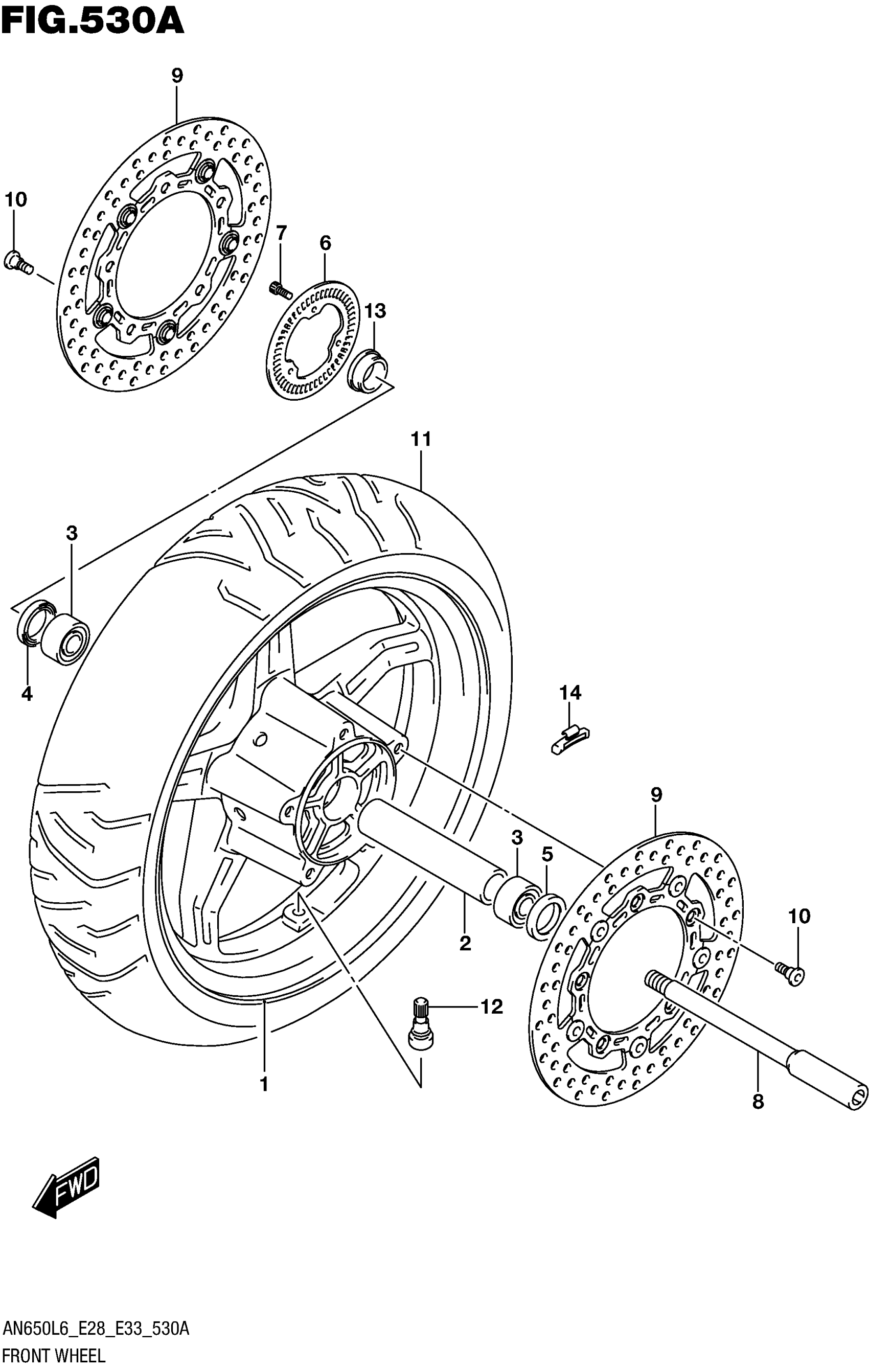 FIG.530A

9

10

7

6

13

11

3

4

14

9

3

5

10

2

12

1

8

FWD

AN650L6_E28_E33_530A

FRONT WHEEL