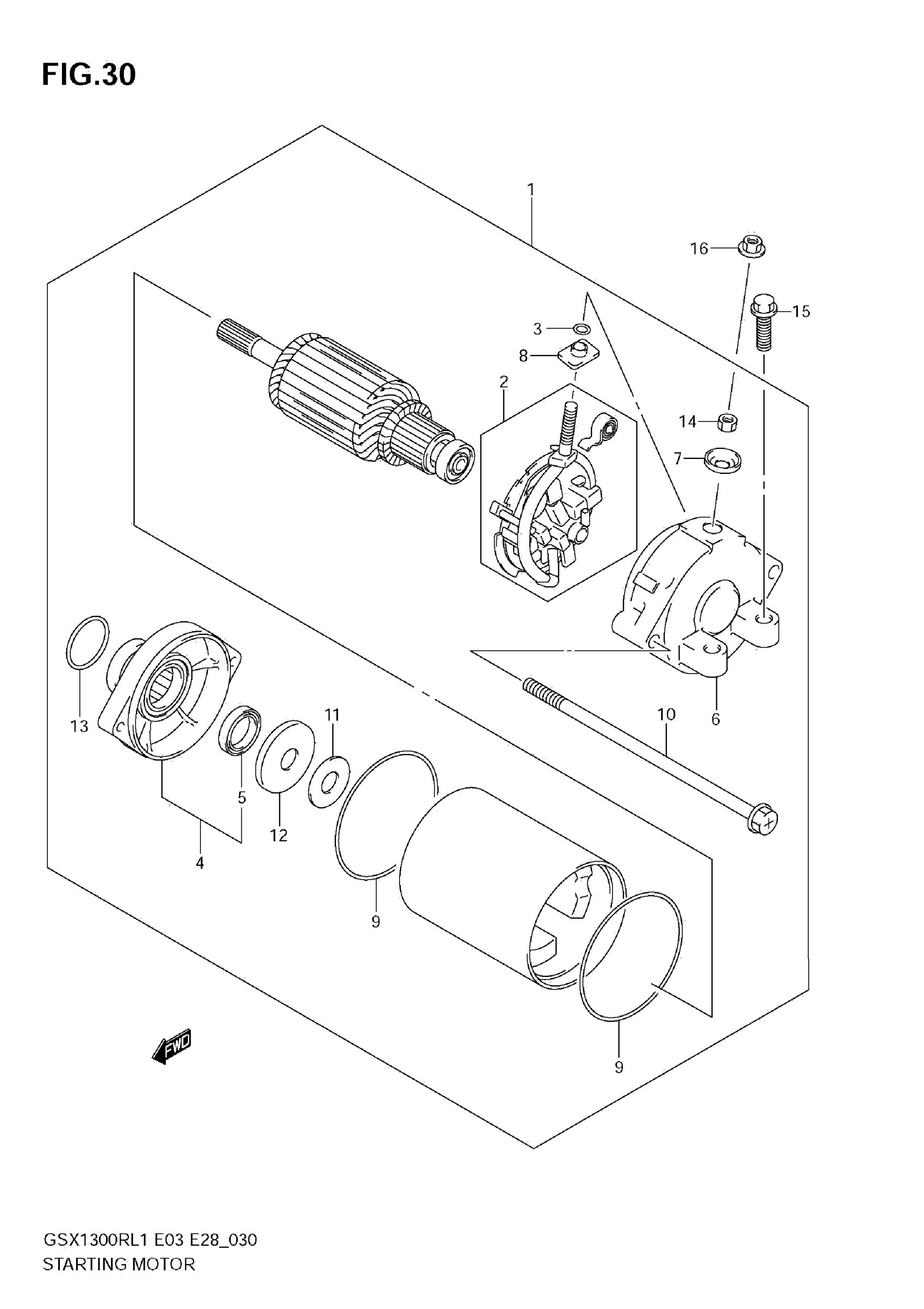 FIG.30

1
16
15
3
8
2
14
7
13
11
10
6
5
12
4
9
9
FWD

GSX1300RL1 E03 E28_030
STARTING MOTOR