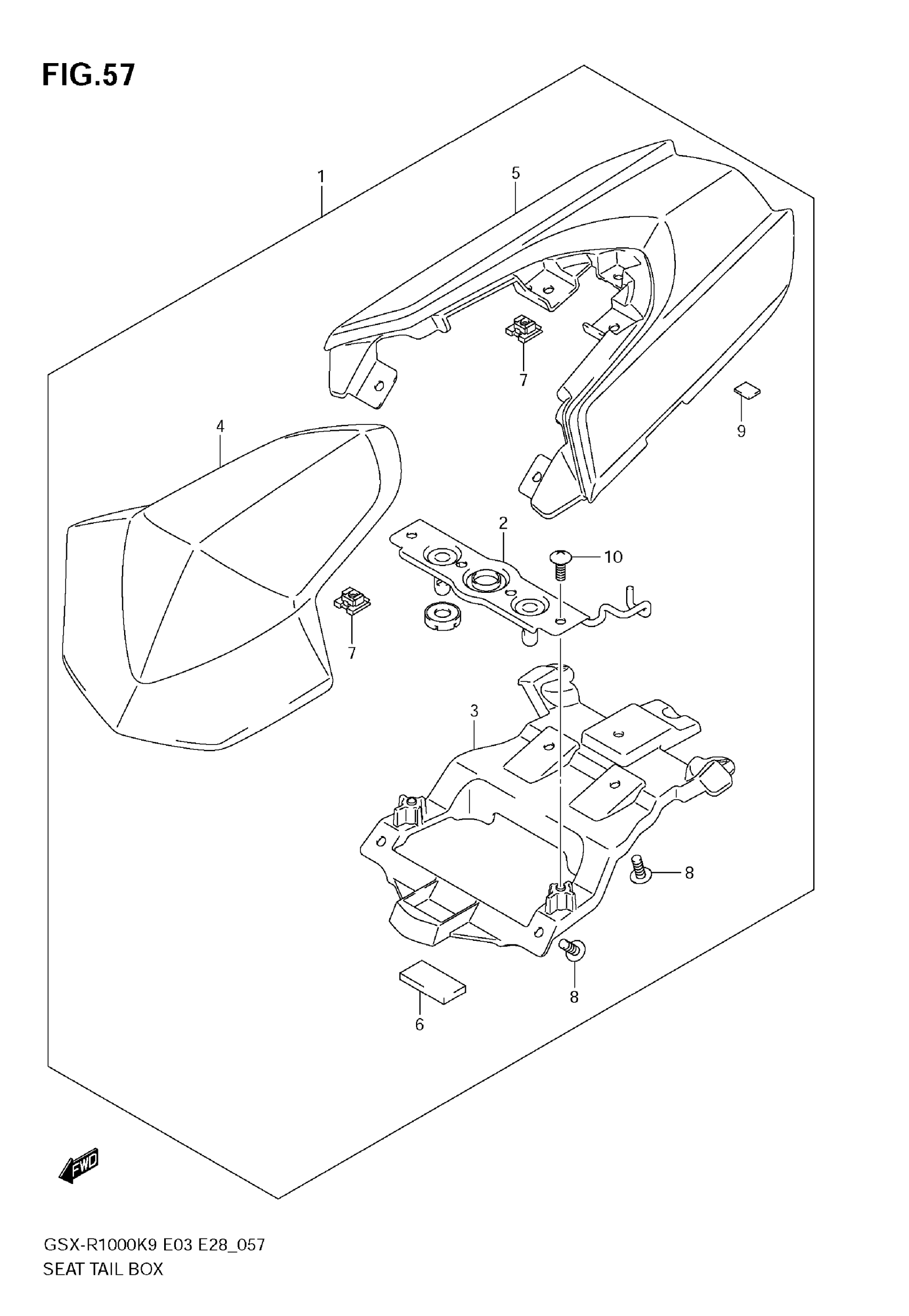 FIG.57

1
5
7
9
4
2
10
7
3
8
8
6

FWD

GSX-R1000K9 E03 E28_057
SEAT TAIL BOX