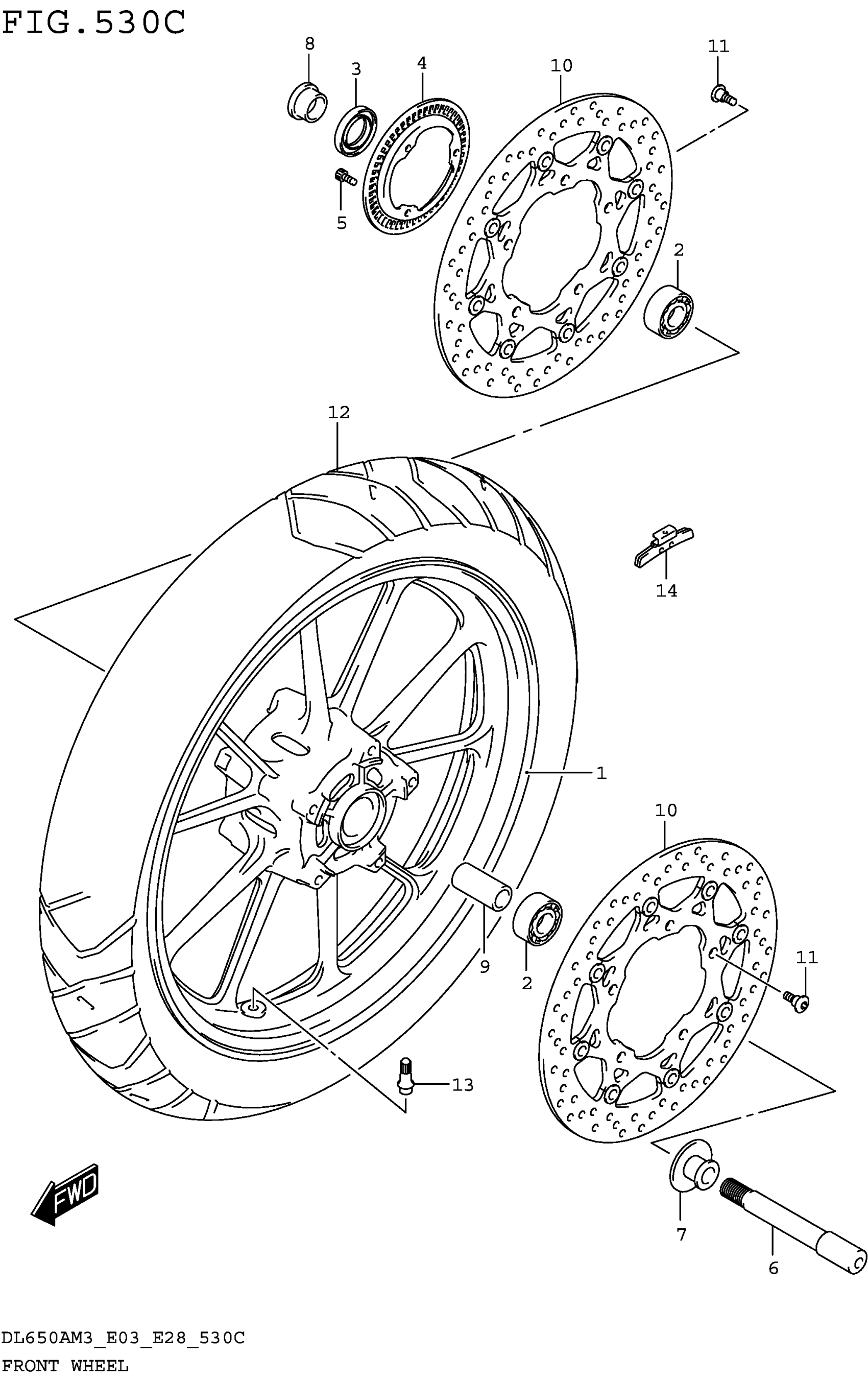 FIG.530C

8
3
4
10
11
5
2
12
14
1
10
9
2
11
13
FWD
7
6

DL650AM3_E03_E28_530C
FRONT WHEEL