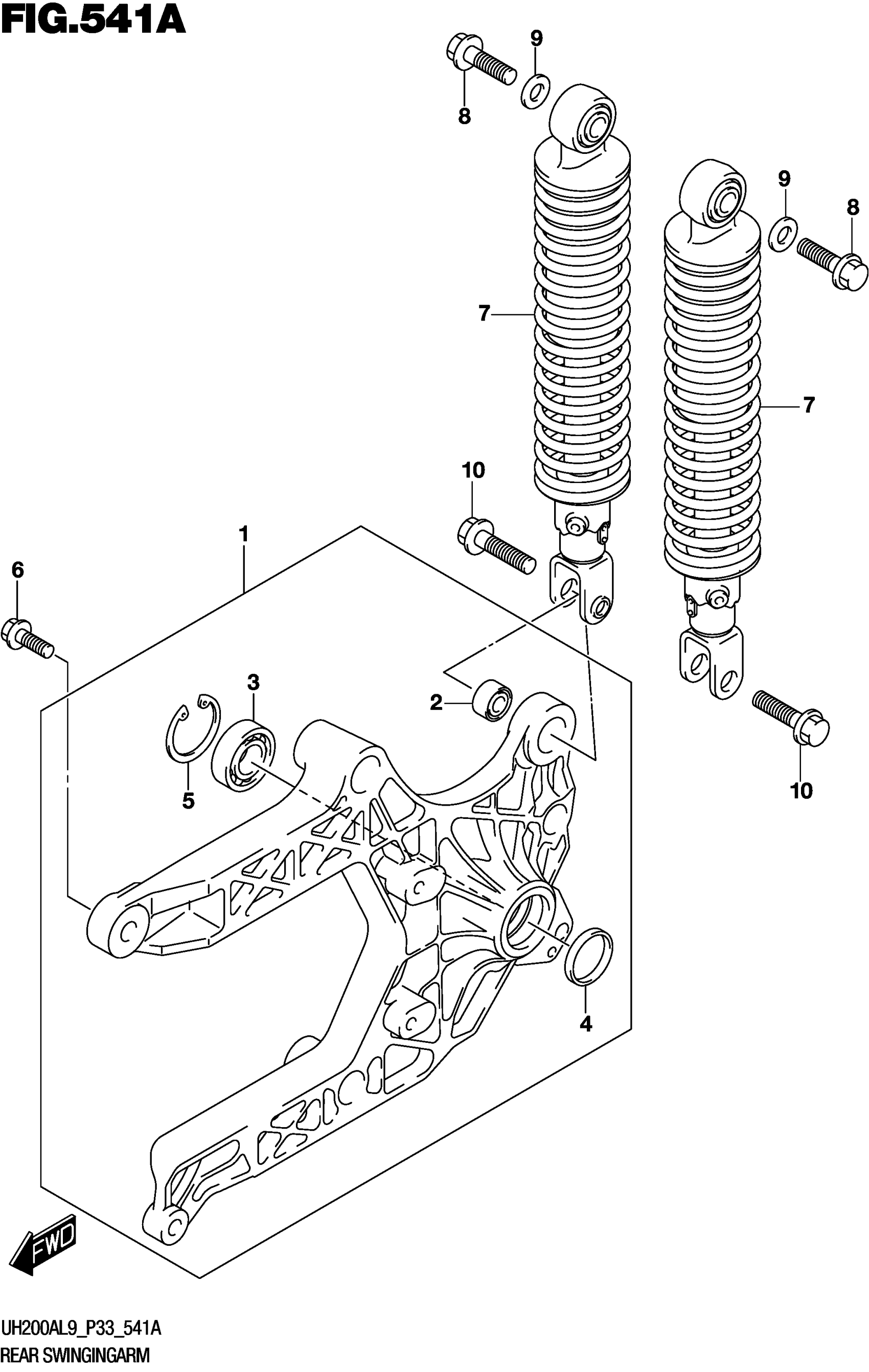 FIG.541A

9
8
9
8
7
7
10
1
6
3
2
5
10
4
FWD

UH200AL9_P33_541A
REAR SWINGINGARM