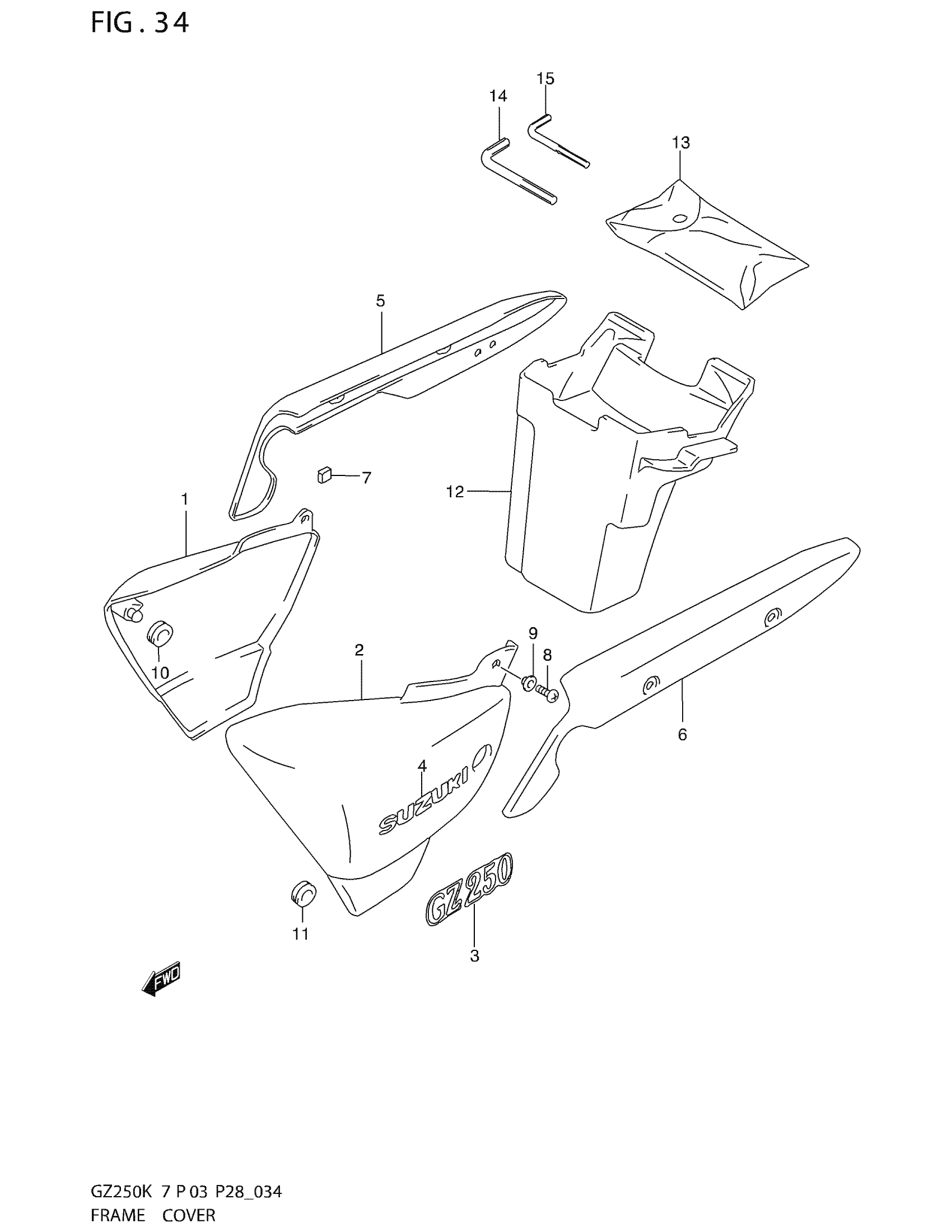 FIG . 34

15
14
13
5
7
12
1
10
9
8
2
6
4
SUZUKI
GZ250
11
3
FWD

GZ250K 7 P 03 P28_034
FRAME COVER