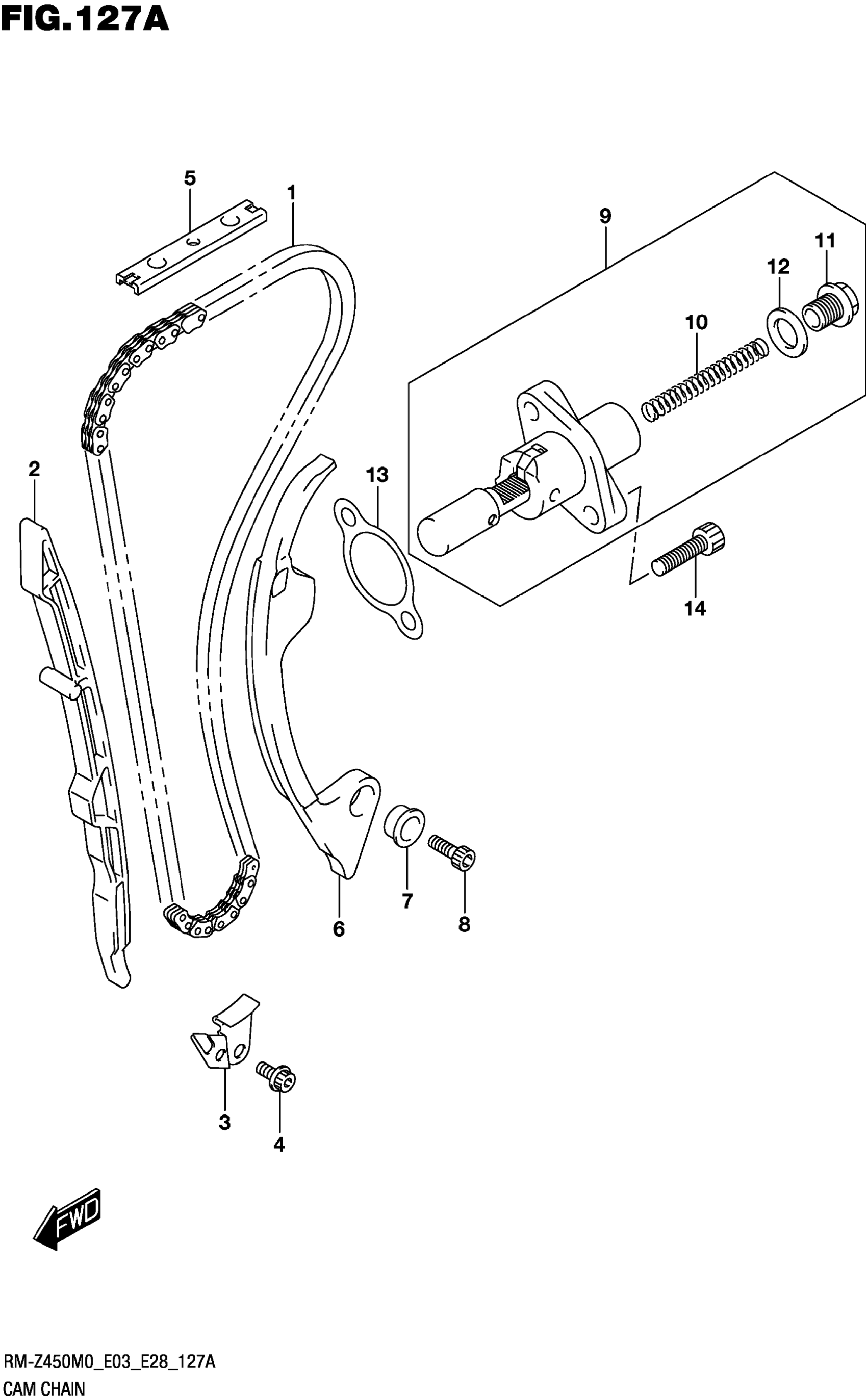 FIG.127A

5
1
9
11
12
10
2
13
14
7
8
6
3
4
FWD

RM-Z450M0_E03_E28_127A
CAM CHAIN