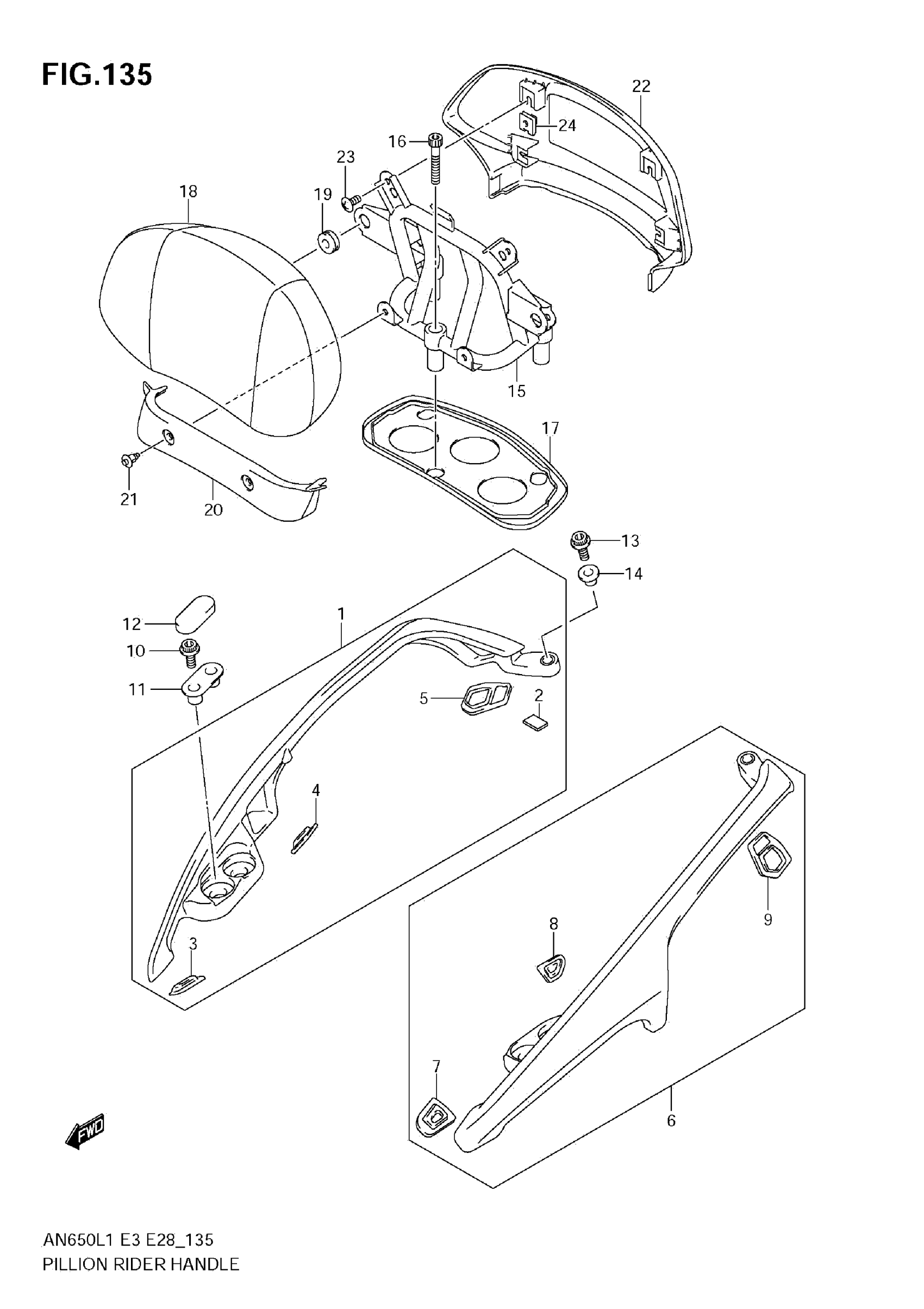 FIG.135

22
24
16
23
18
19
15
17
21
20
13
14
12
1
10
11
5
2
4
3
9
8
7
6
FWD

AN650L1 E3 E28_135
PILLION RIDER HANDLE