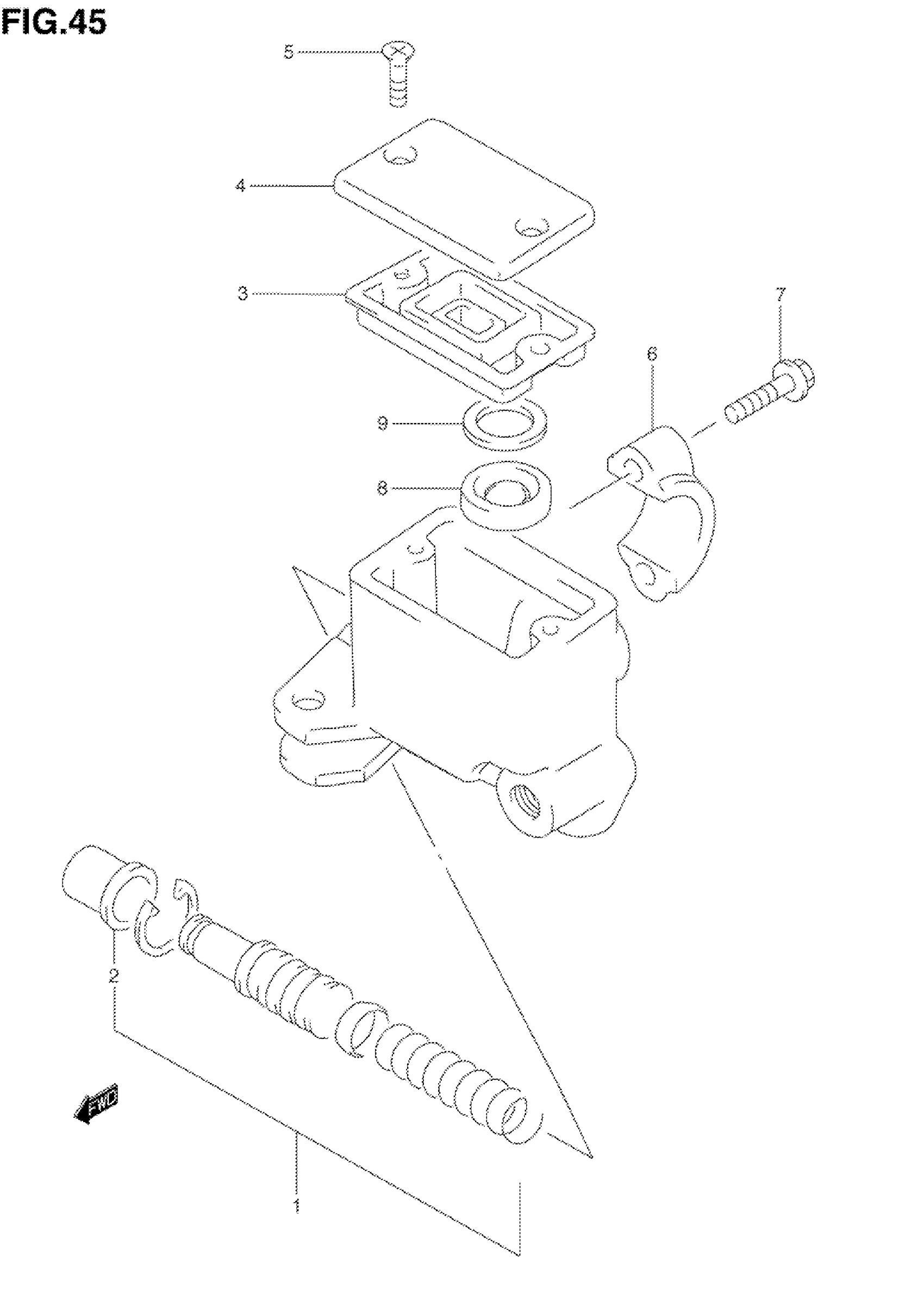 FIG.45

5

4

3

7

6

9

8

2

FWD

1