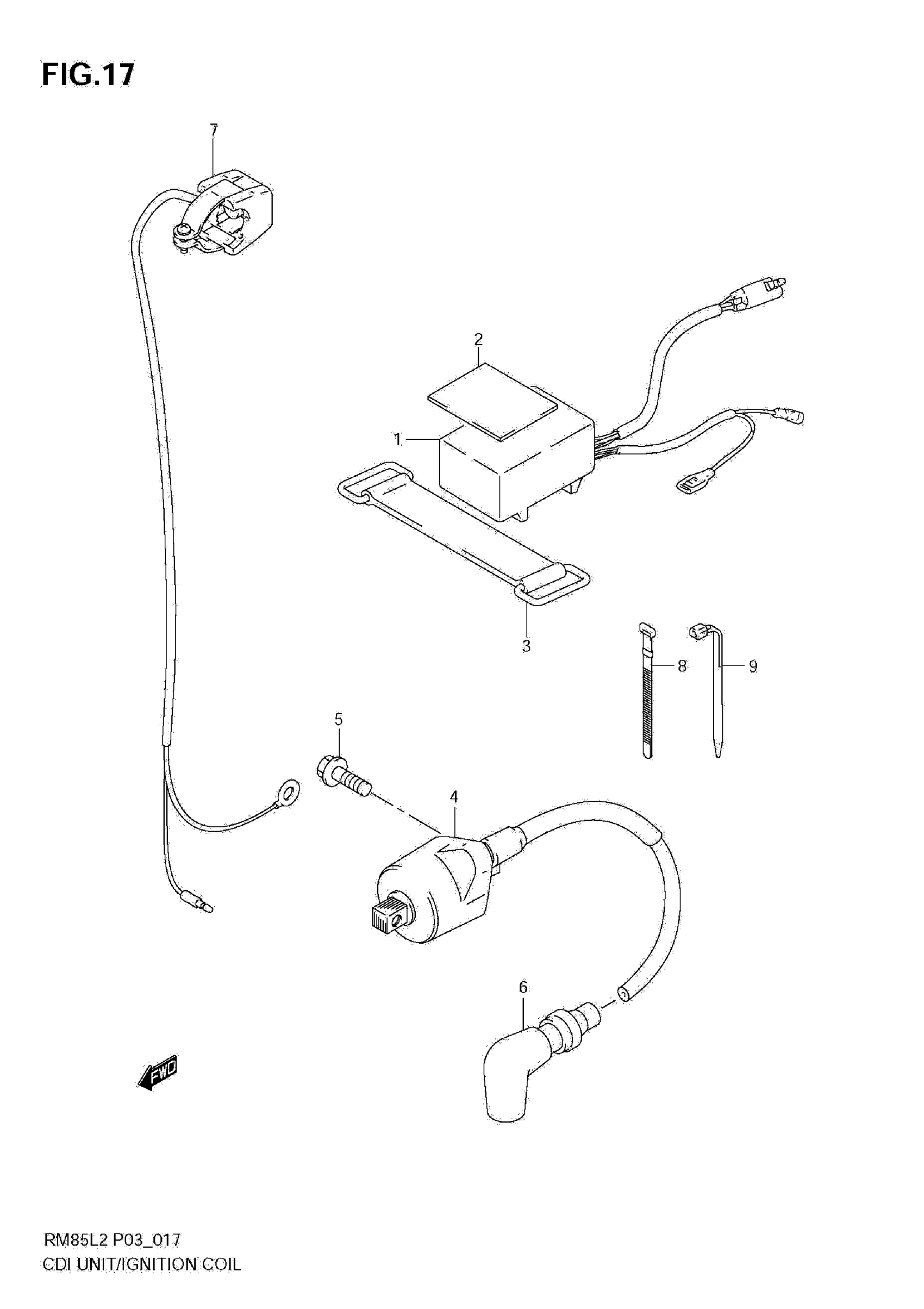 FIG.17

7

2

1

3

8

9

5

4

6

FWD

RM85L2 P03_017
CDI UNIT/IGNITION COIL