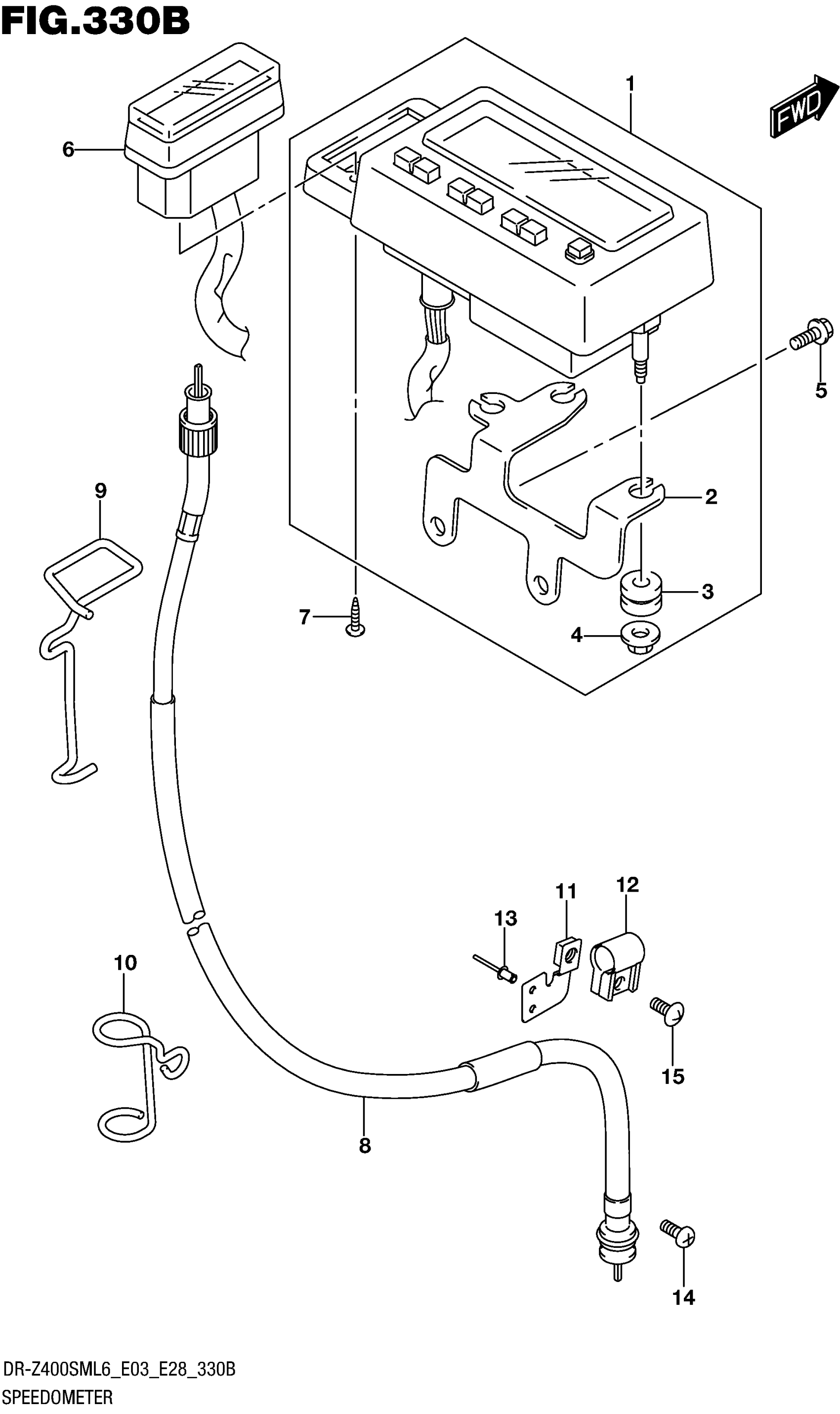 FIG.330B

FWD

1
6
5
2
9
3
7
4
11
12
13
10
15
8
14

DR-Z400SML6_E03_E28_330B
SPEEDOMETER