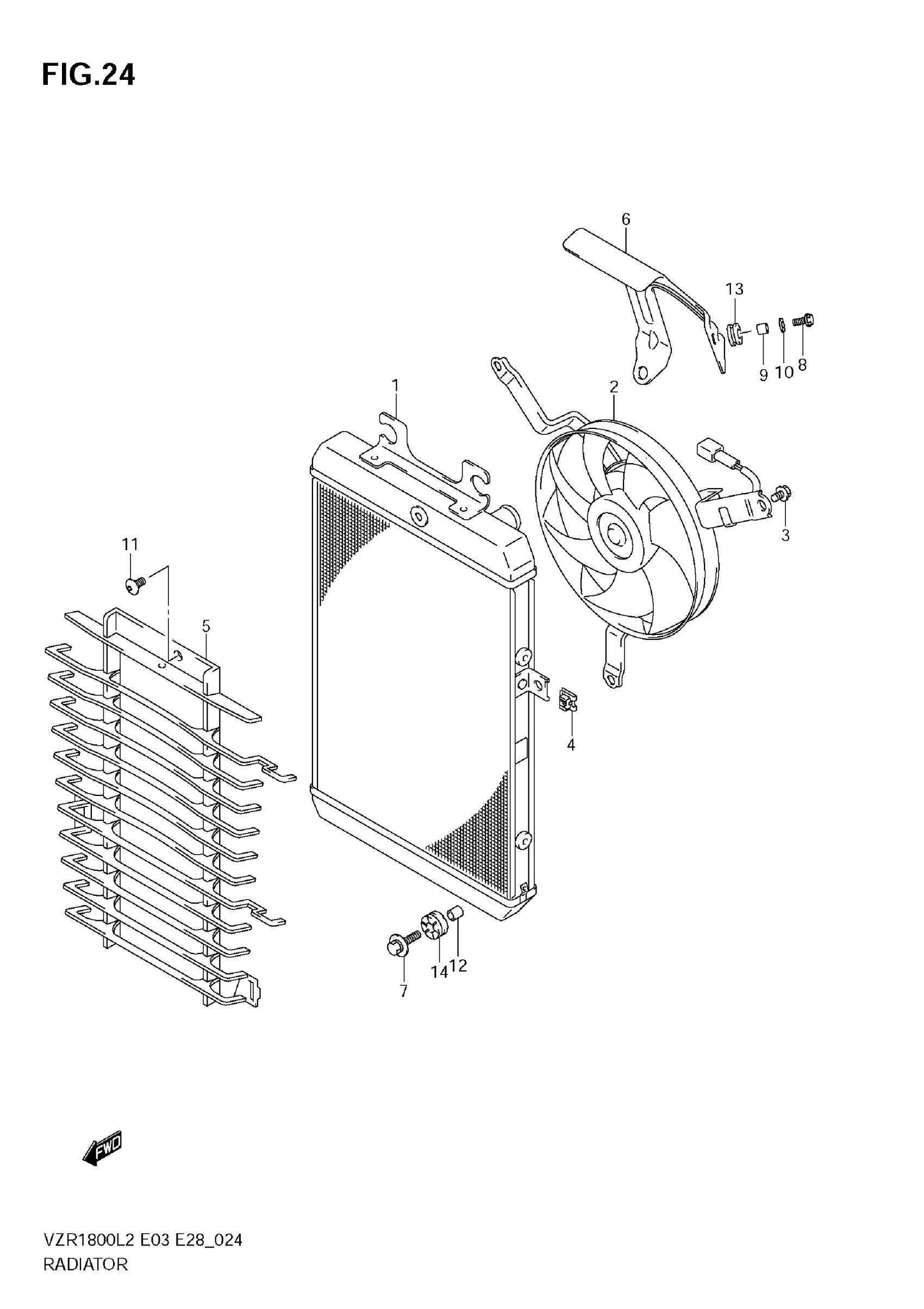 FIG.24

6
13
9 10 8
1
2
3
11
5
4
7
14 12

FWD

VZR1800L2 E03 E28_024
RADIATOR