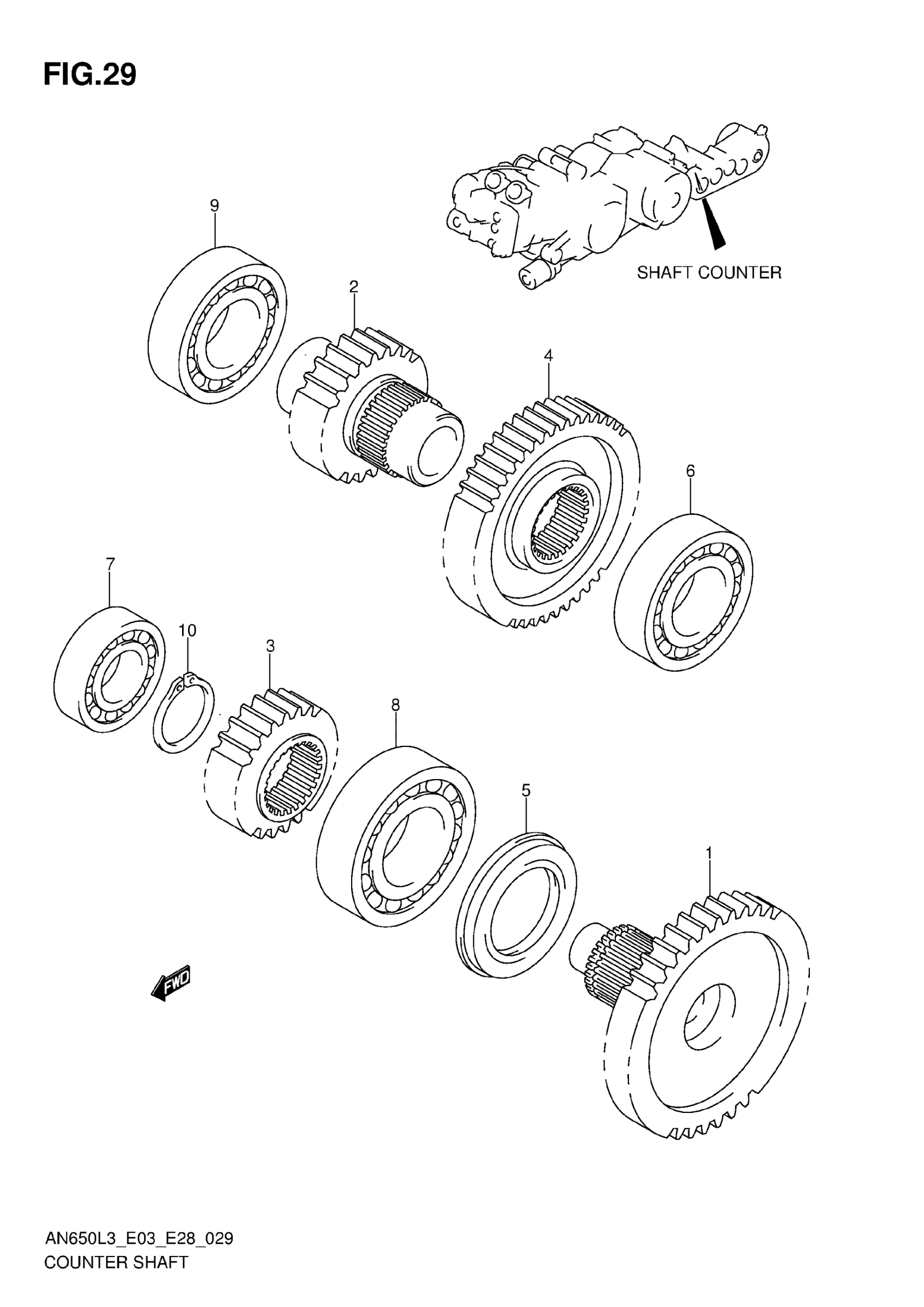 FIG.29

SHAFT COUNTER

9

2

4

6

7

10

3

8

5

1

FWD

AN650L3_E03_E28_029
COUNTER SHAFT