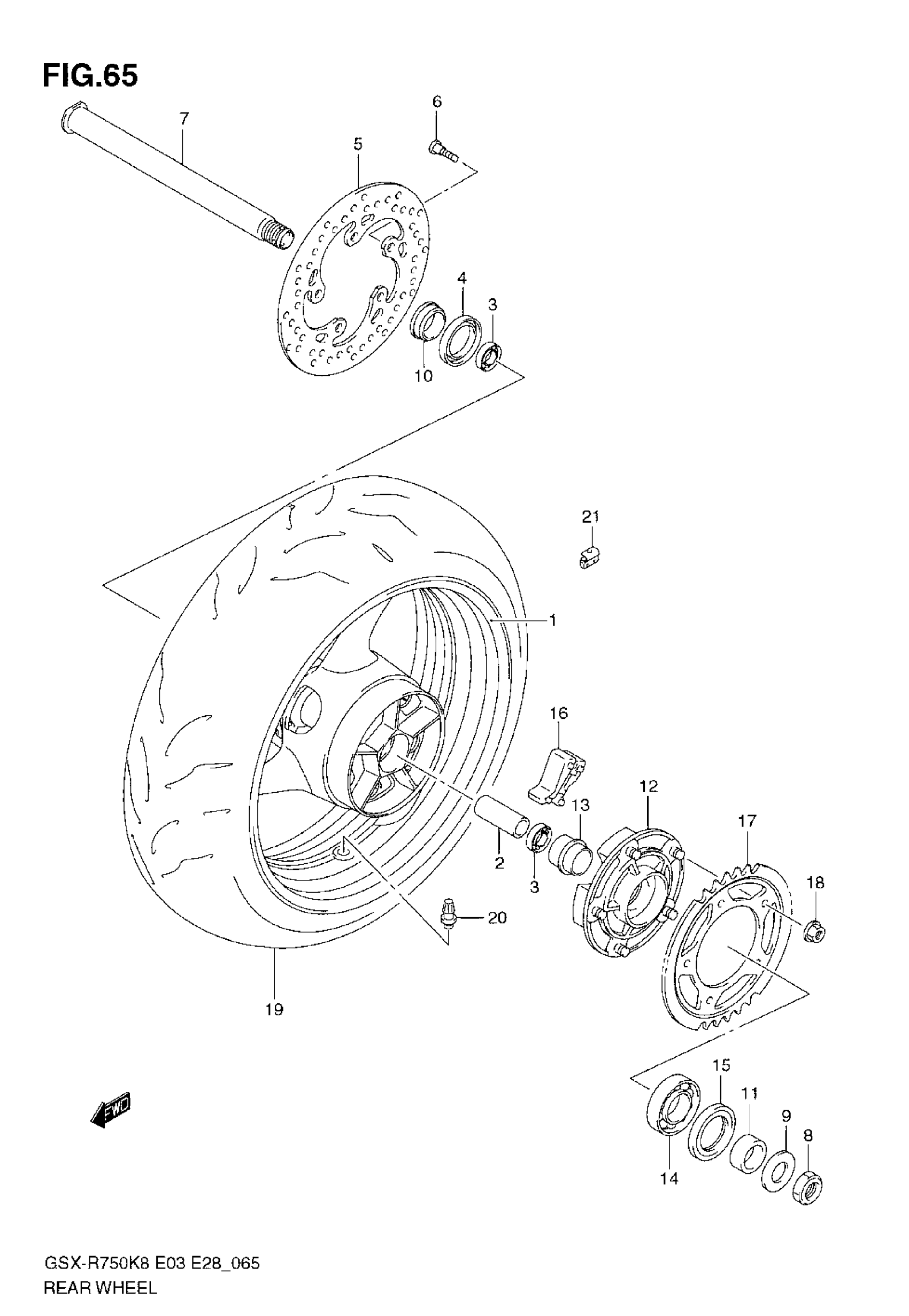 FIG.65

7
6
5
4
3
10

21
1
16
12
13
17
2
3
18
20
19

15
11
9
8
14

FWD

GSX-R750K8 E03 E28_065
REAR WHEEL