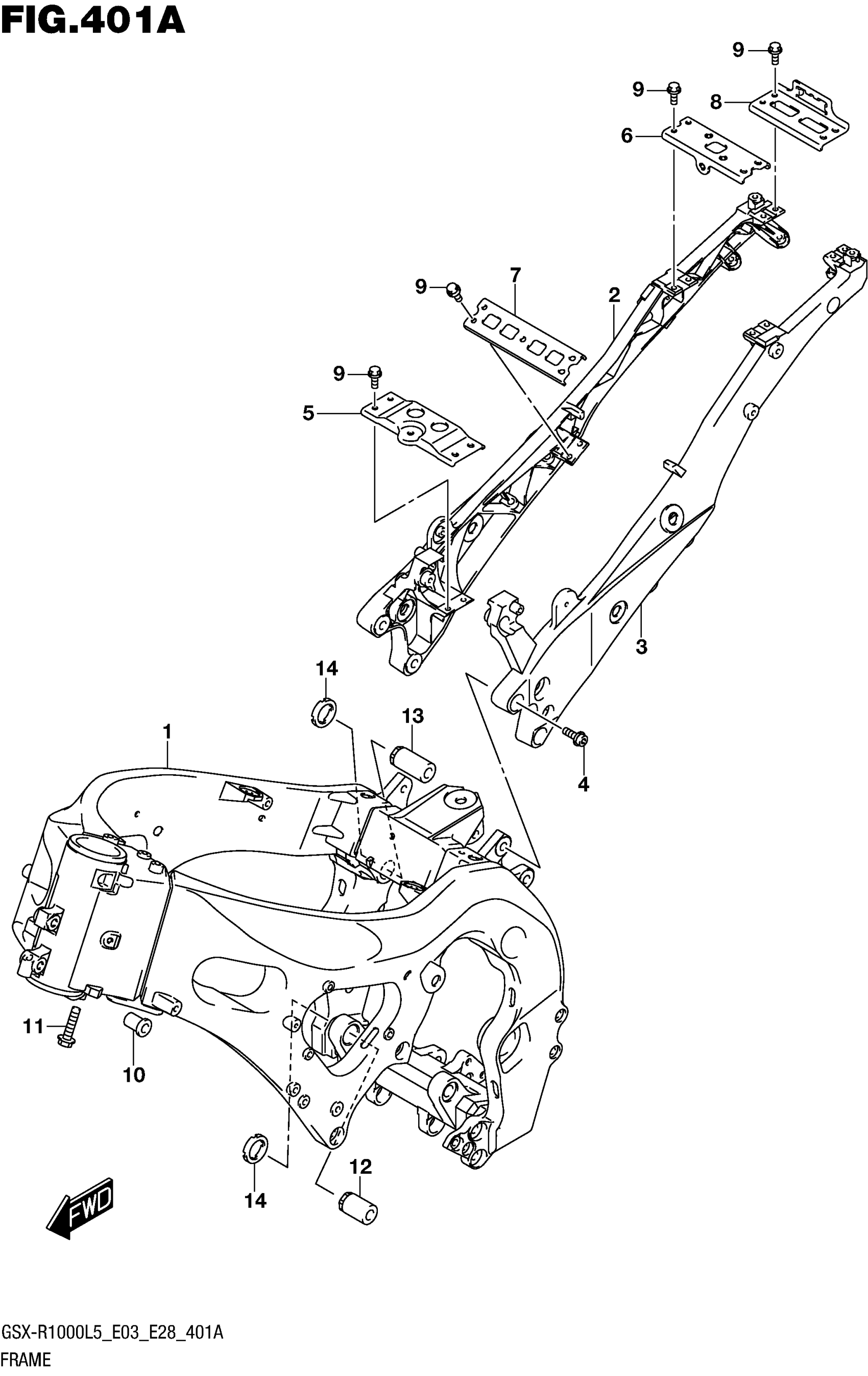 FIG.401A

9
9
8
6
9
7
2
9
5
3
14
13
1
4
11
10
14
12
FWD

GSX-R1000L5_E03_E28_401A
FRAME