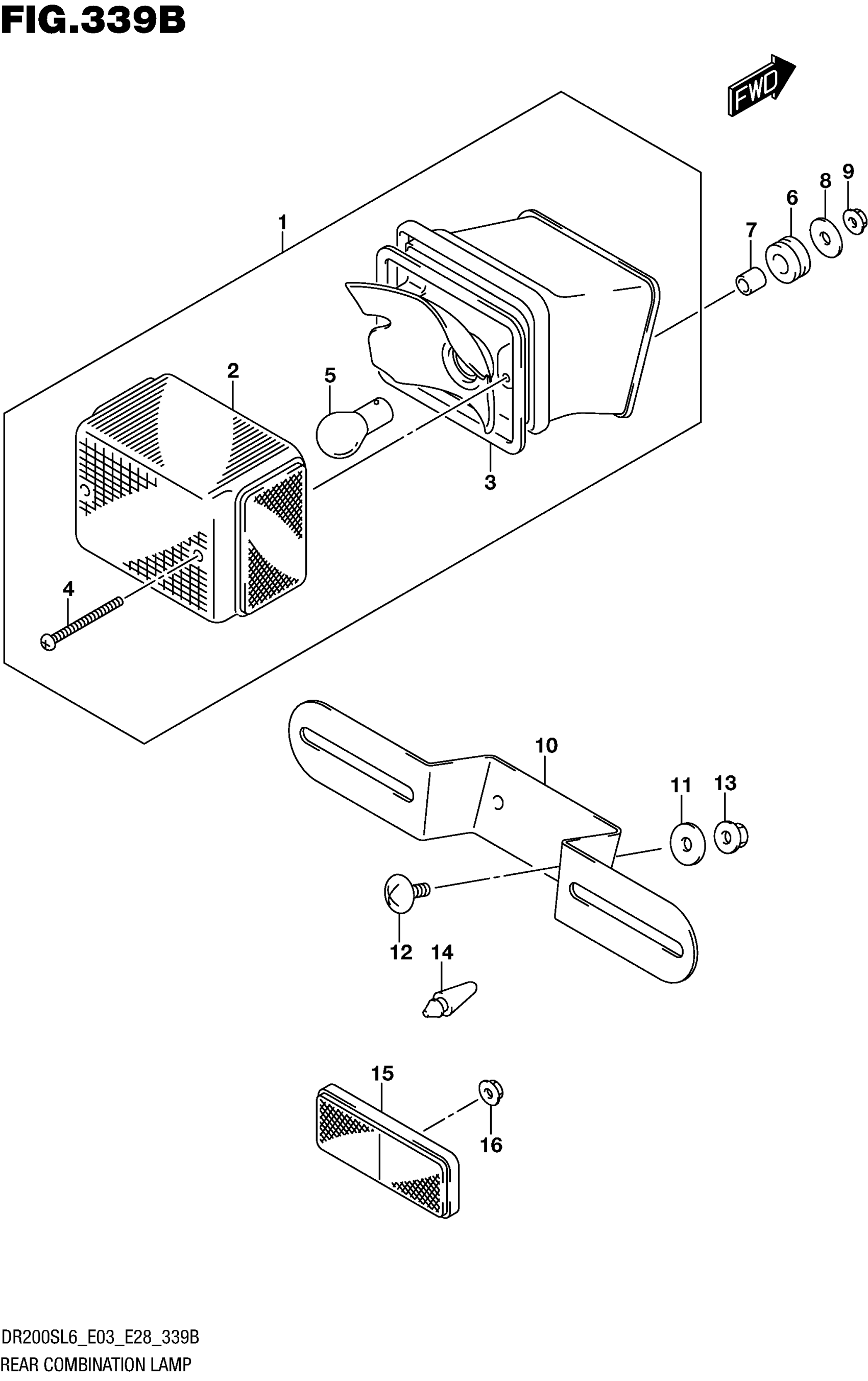 FIG.339B

FWD

1
2
3
4
5
6
7
8
9
10
11
12
13
14
15
16

DR200SL6_E03_E28_339B
REAR COMBINATION LAMP