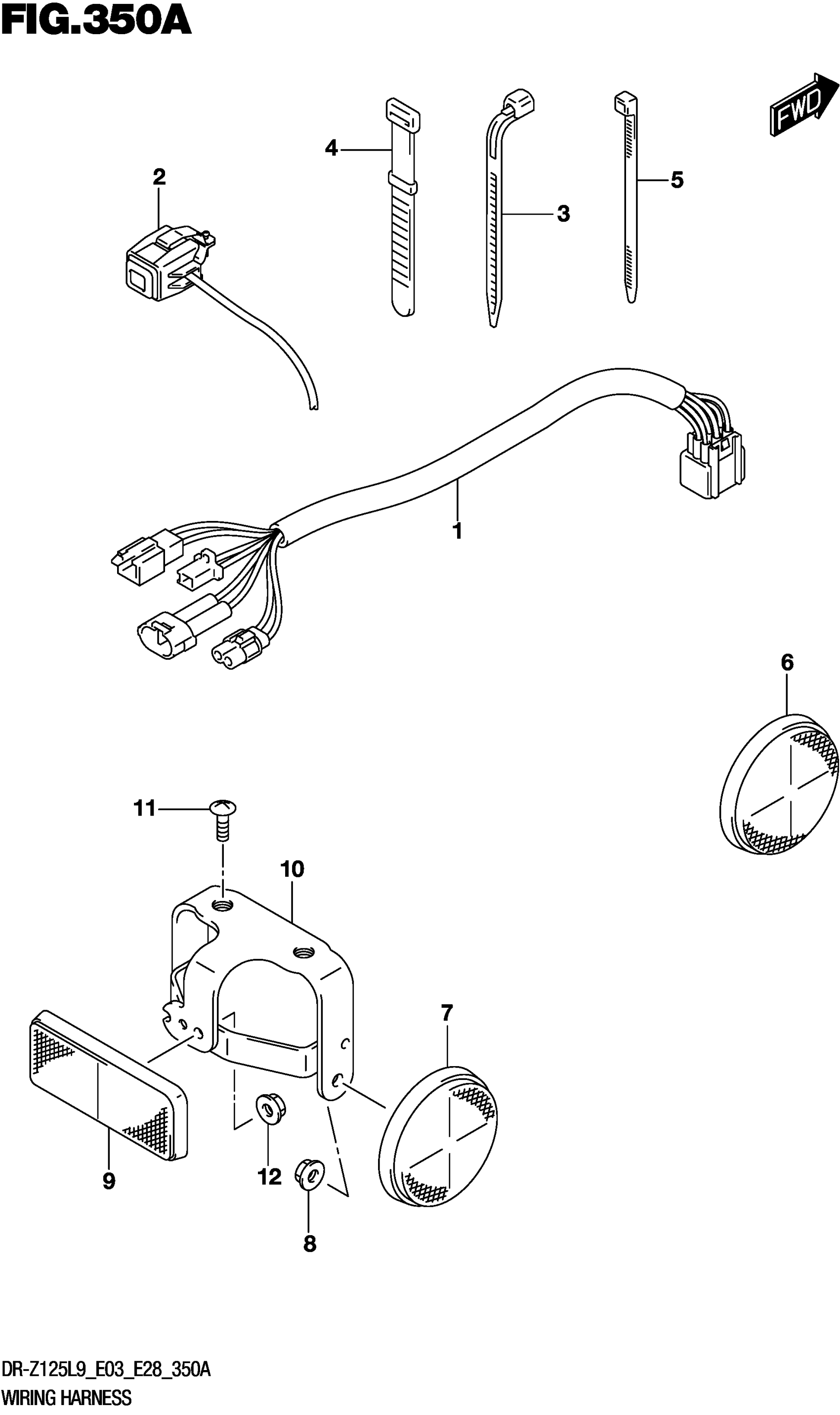 FIG.350A

FWD

4

2

3

5

1

6

11

10

7

9

12

8

DR-Z125L9_E03_E28_350A
WIRING HARNESS