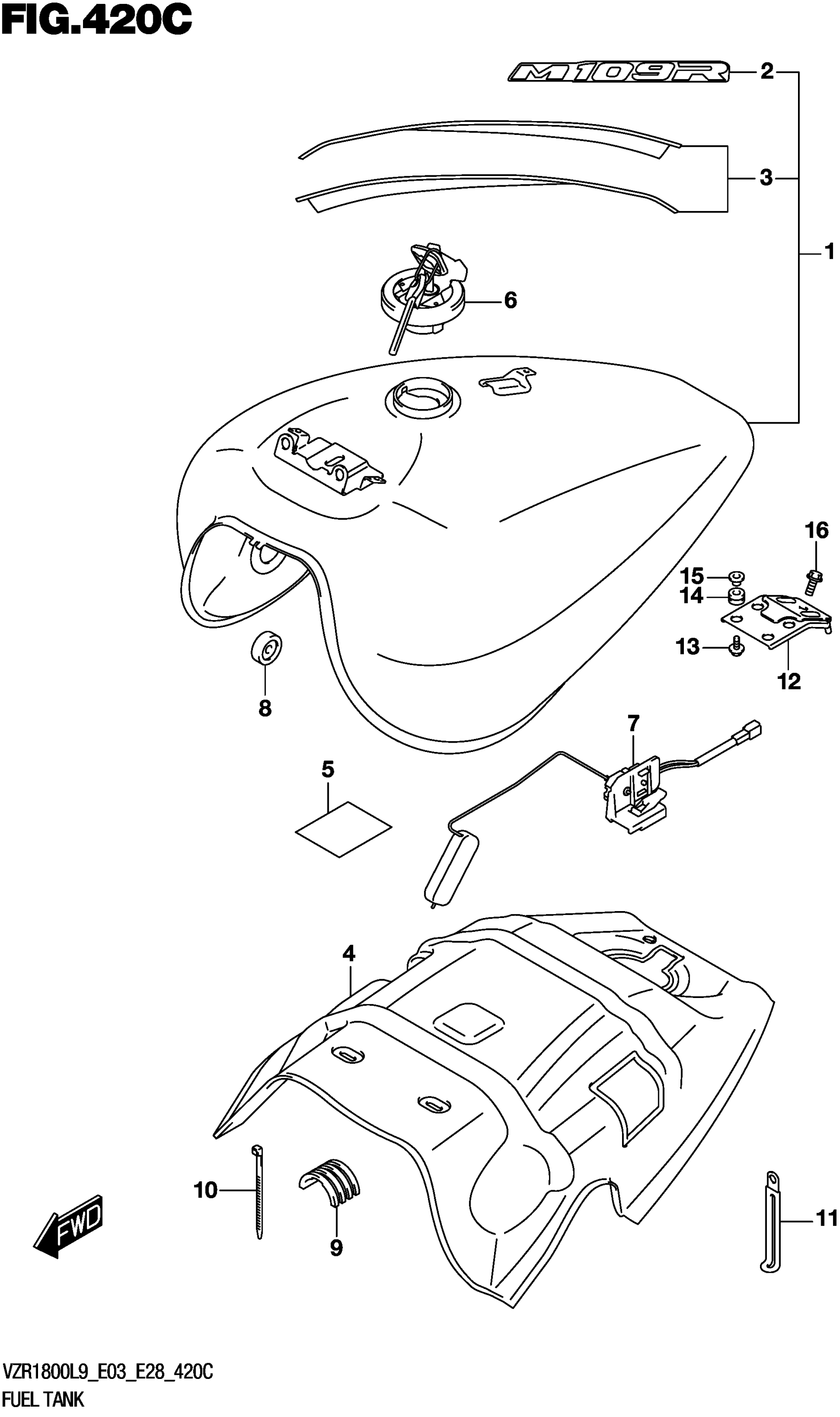 FIG.420C

M109R

2

3

1

6

16

15

14

13

12

8

7

5

4

10

9

11

FWD

VZR1800L9_E03_E28_420C
FUEL TANK