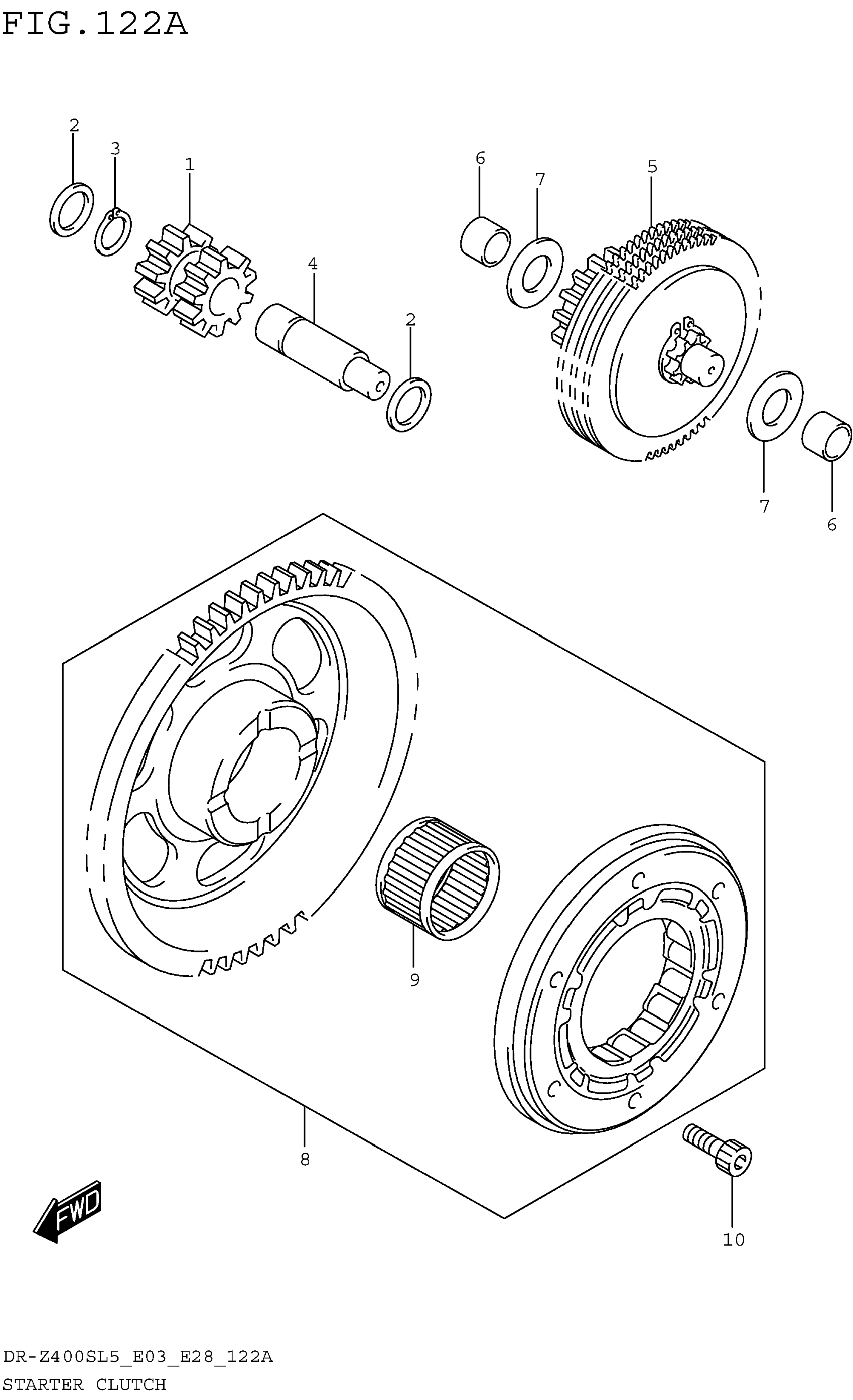 FIG.122A

2
3
1
4
2
6
7
5
7
6
9
8
10
FWD

DR-Z400SL5_E03_E28_122A
STARTER CLUTCH