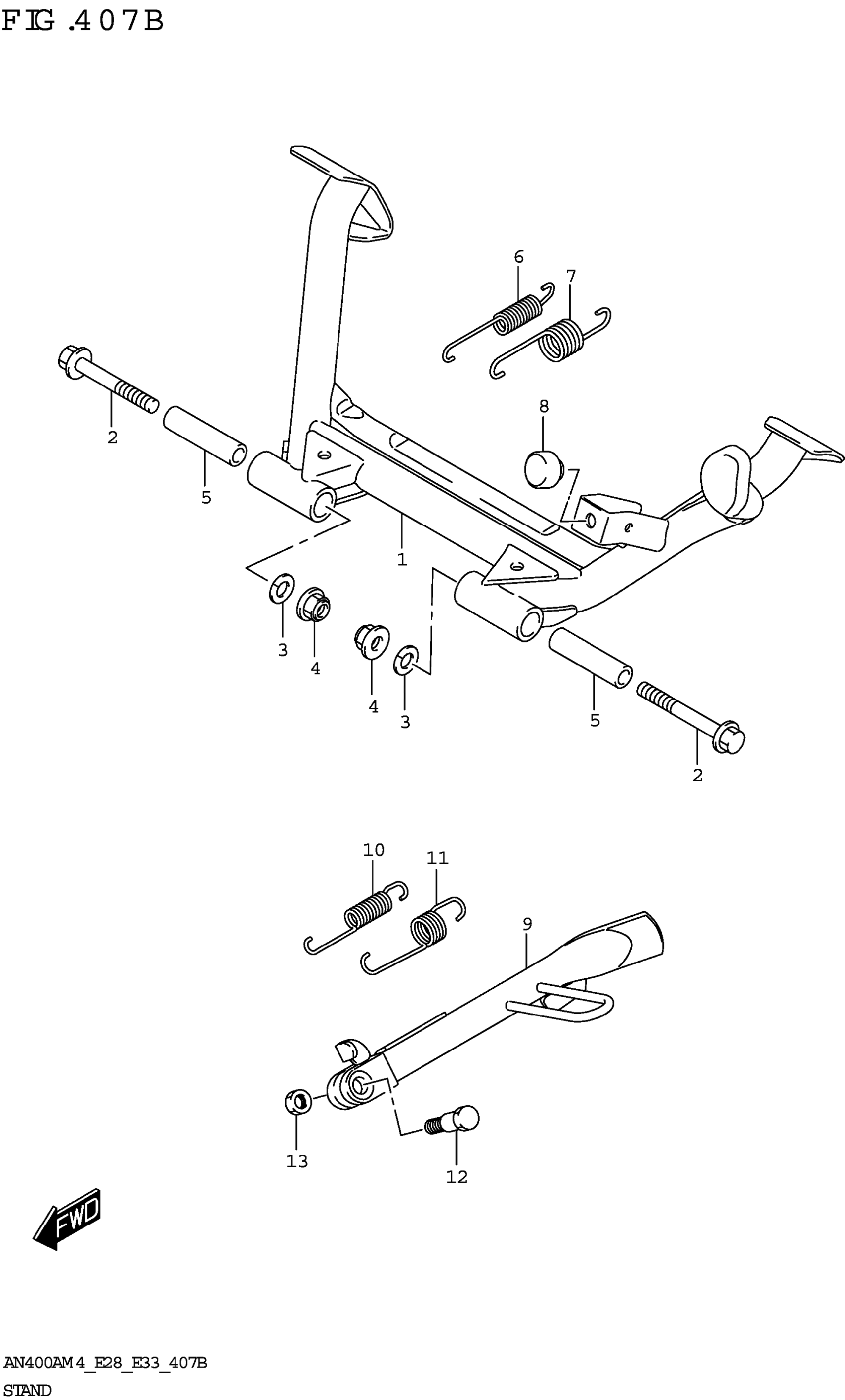 FIG.407B

6
7
2
8
5
1
3
4
4
3
5
2

10
11
9
13
12

FWD

AN400AM4_E28_E33_407B
STAND