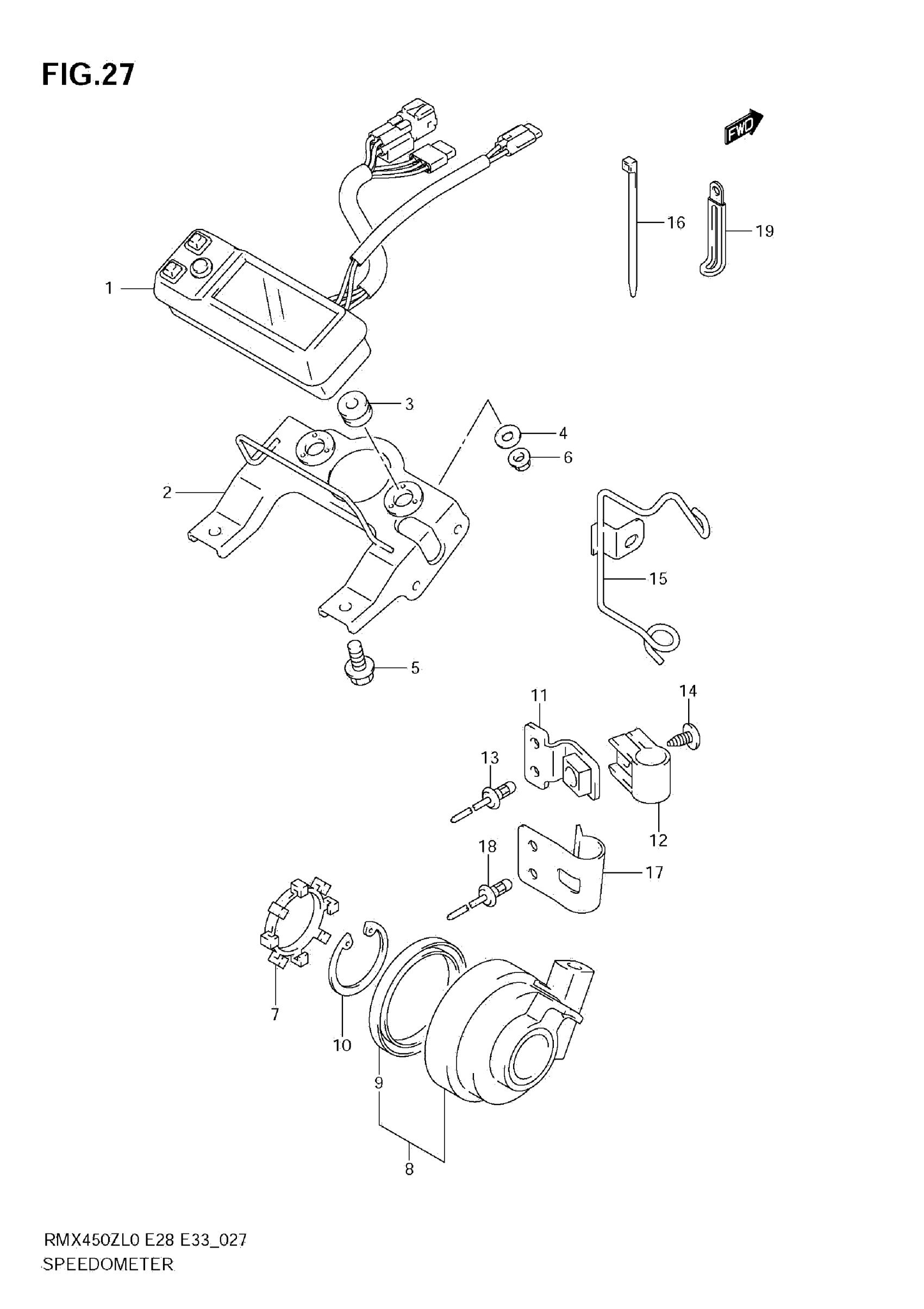 FIG.27

FWD

16

19

1

3

4

6

2

15

5

11

14

13

12

18

17

7

10

9

8

RMX450ZL0 E28 E33_027
SPEEDOMETER